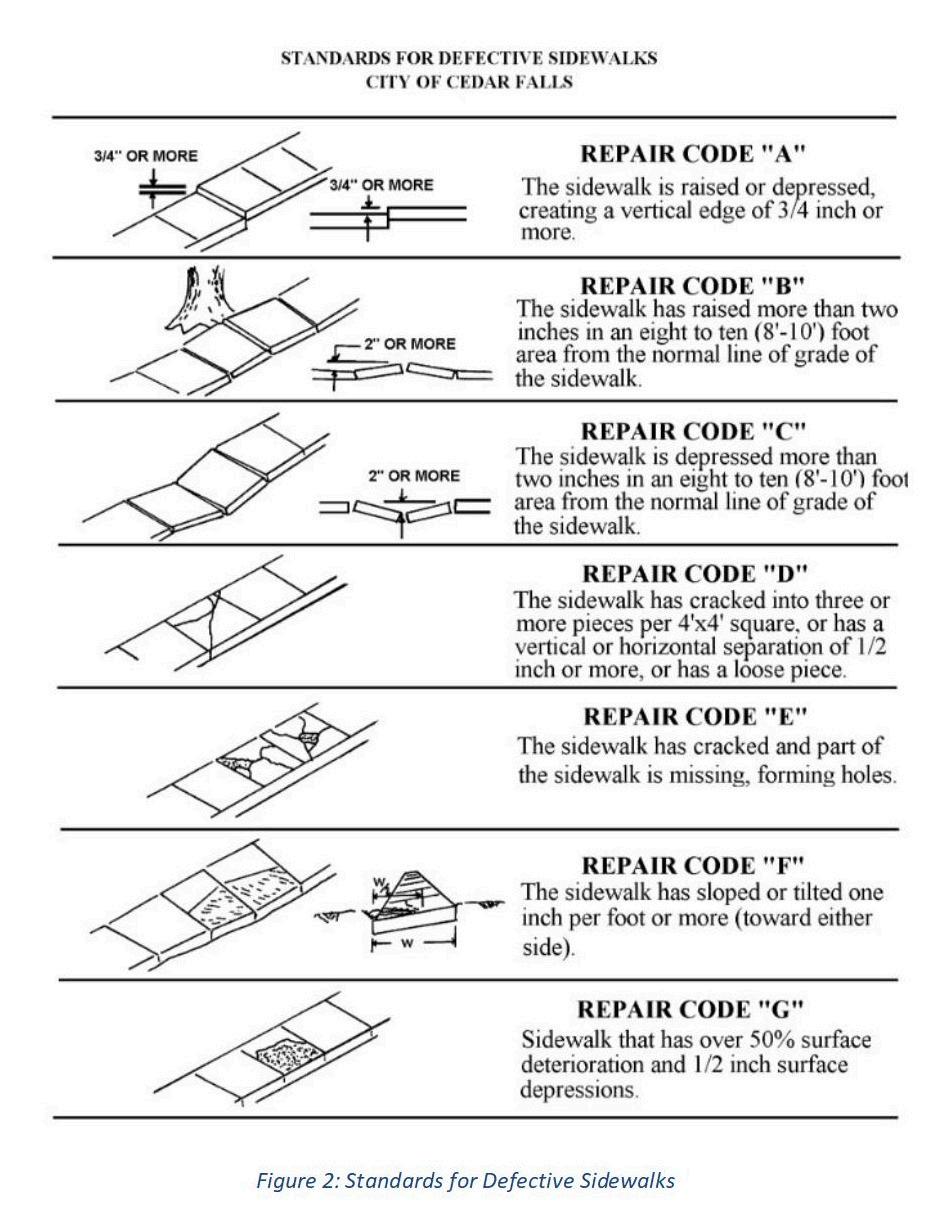 STANDARDS FOR DEFECTIVE SIDEWALKS
CITY OF CEDAR FALLS

3/4" OR MORE

3/4" OR MORE

REPAIR CODE "A"
The sidewalk is raised or depressed, creating a vertical edge of 3/4 inch or more.

2" OR MORE

REPAIR CODE "B"
The sidewalk has raised more than two inches in an eight to ten (8'-10') foot area from the normal line of grade of the sidewalk.

2" OR MORE

REPAIR CODE "C"
The sidewalk is depressed more than two inches in an eight to ten (8'-10') foot area from the normal line of grade of the sidewalk.

REPAIR CODE "D"
The sidewalk has cracked into three or more pieces per 4'x4' square, or has a vertical or horizontal separation of 1/2 inch or more, or has a loose piece.

REPAIR CODE "E"
The sidewalk has cracked and part of the sidewalk is missing, forming holes.

W

W

REPAIR CODE "F"
The sidewalk has sloped or tilted one inch per foot or more (toward either side).

REPAIR CODE "G"
Sidewalk that has over 50% surface deterioration and 1/2 inch surface depressions.

Figure 2: Standards for Defective Sidewalks