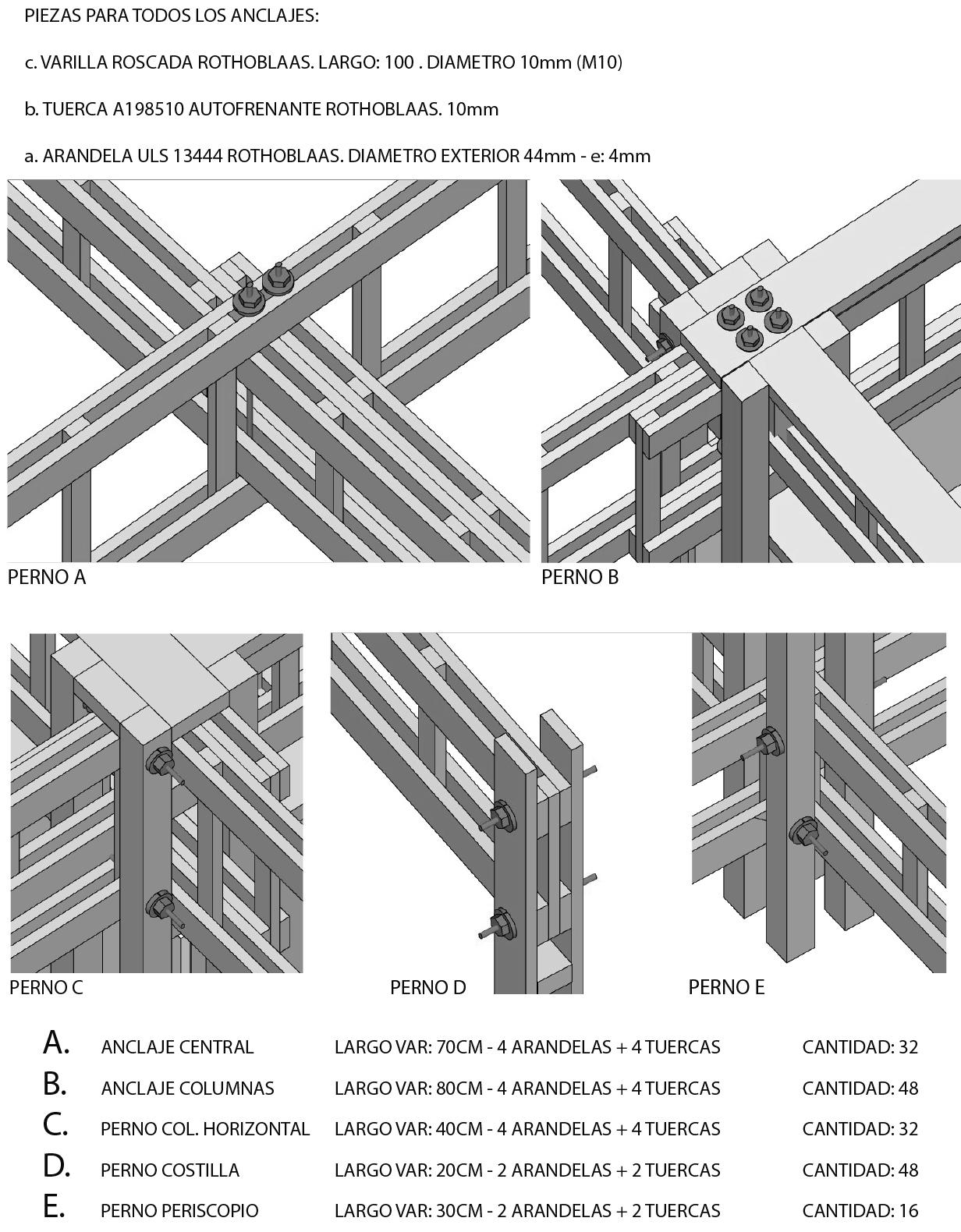 PIEZAS PARA TODOS LOS ANCLAJES:

c. VARILLA ROSCADA ROTHOBLAAS. LARGO: 100 . DIAMETRO 10mm (M10)

b. TUERCA A198510 AUTOFRENANTE ROTHOBLAAS. 10mm

a. ARANDELA ULS 13444 ROTHOBLAAS. DIAMETRO EXTERIOR 44mm - e: 4mm

PERNO A

PERNO B

PERNO C

PERNO D

PERNO E

| | | | |
|---|---|---|---|
| A. | ANCLAJE CENTRAL | LARGO VAR: 70CM - 4 ARANDELAS + 4 TUERCAS | CANTIDAD: 32 |
| B. | ANCLAJE COLUMNAS | LARGO VAR: 80CM - 4 ARANDELAS + 4 TUERCAS | CANTIDAD: 48 |
| C. | PERNO COL. HORIZONTAL | LARGO VAR: 40CM - 4 ARANDELAS + 4 TUERCAS | CANTIDAD: 32 |
| D. | PERNO COSTILLA | LARGO VAR: 20CM - 2 ARANDELAS + 2 TUERCAS | CANTIDAD: 48 |
| E. | PERNO PERISCOPIO | LARGO VAR: 30CM - 2 ARANDELAS + 2 TUERCAS | CANTIDAD: 16 |