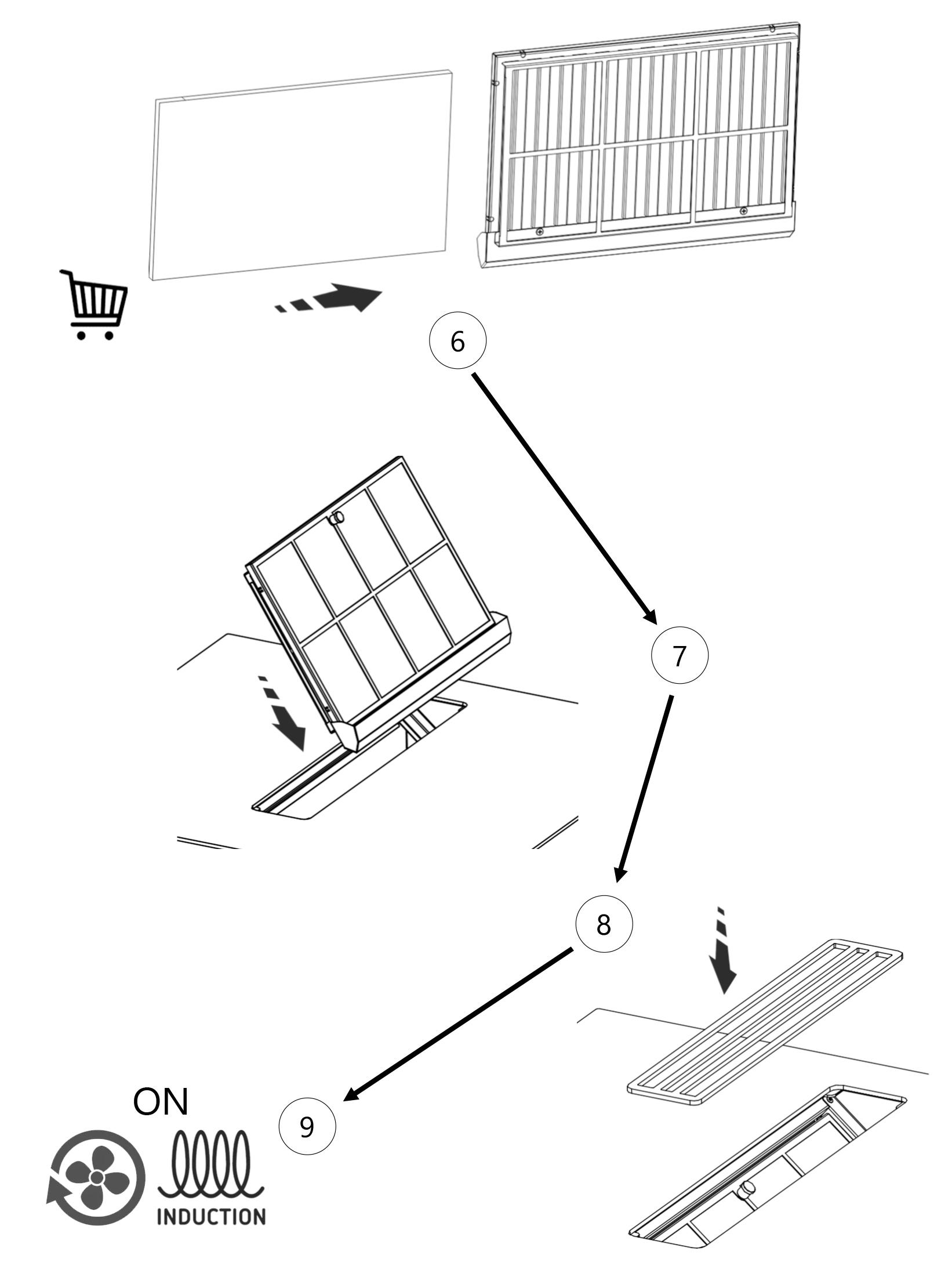 6

7

8

ON

9

INDUCTION