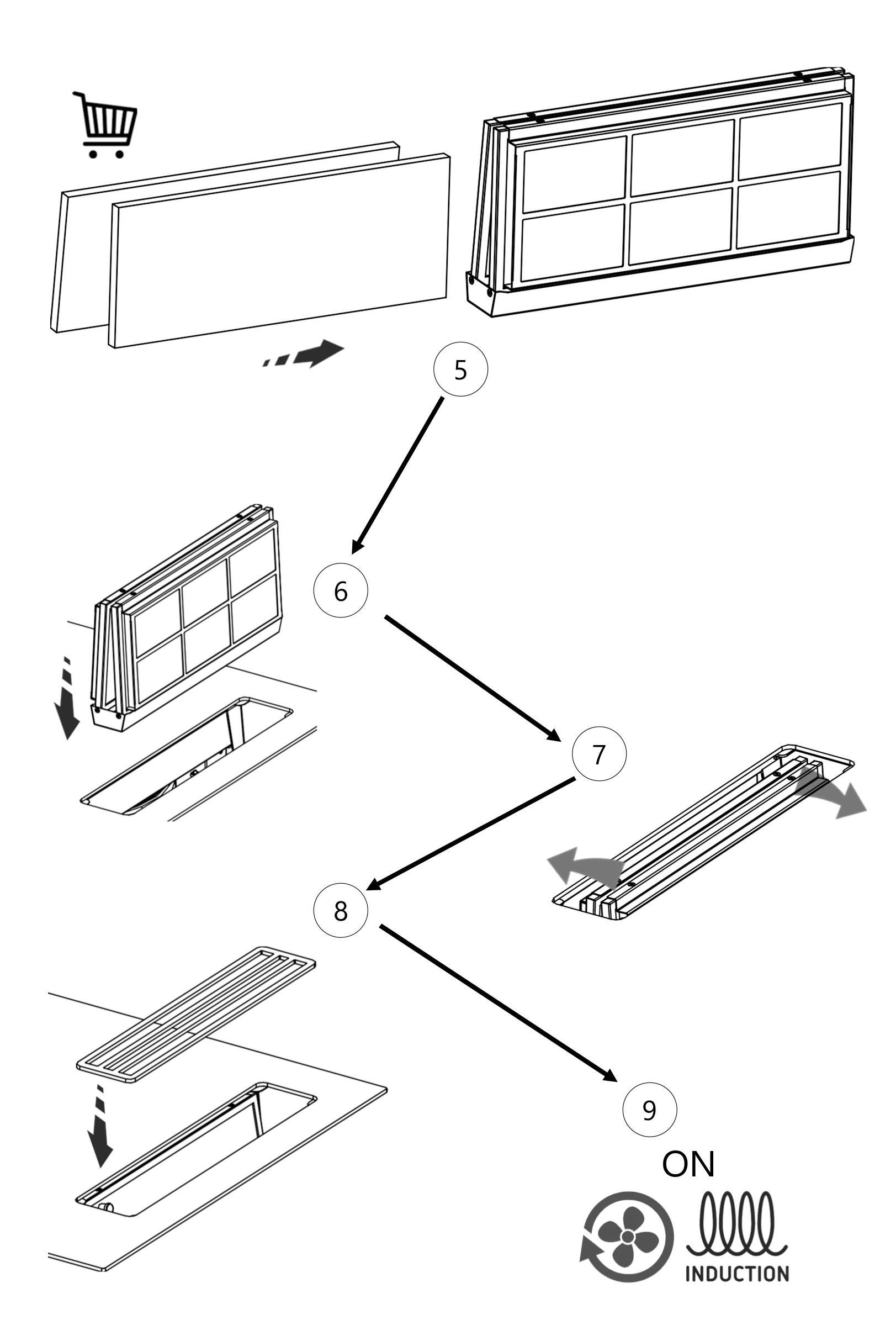 5

6

7

8

9

ON

INDUCTION