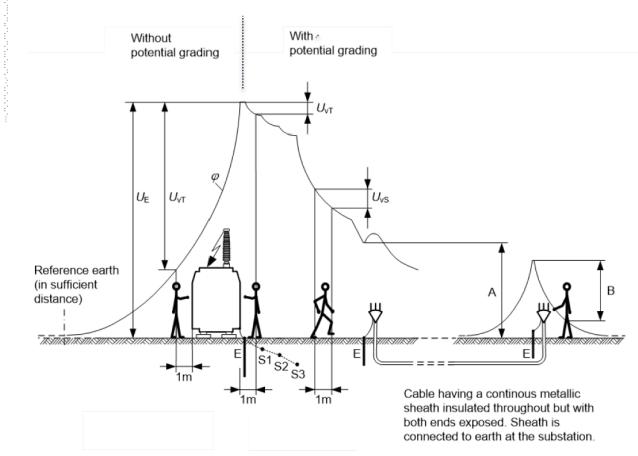 Without potential grading

With potential grading

$U_{VT}$

$U_E$

$U_{VT}$

$\varphi$

$U_{VS}$

Reference earth (in sufficient distance)

A

B

E

S1

S2

S3

E

E

1m

1m

1m

Cable having a continous metallic sheath insulated throughout but with both ends exposed. Sheath is connected to earth at the substation.