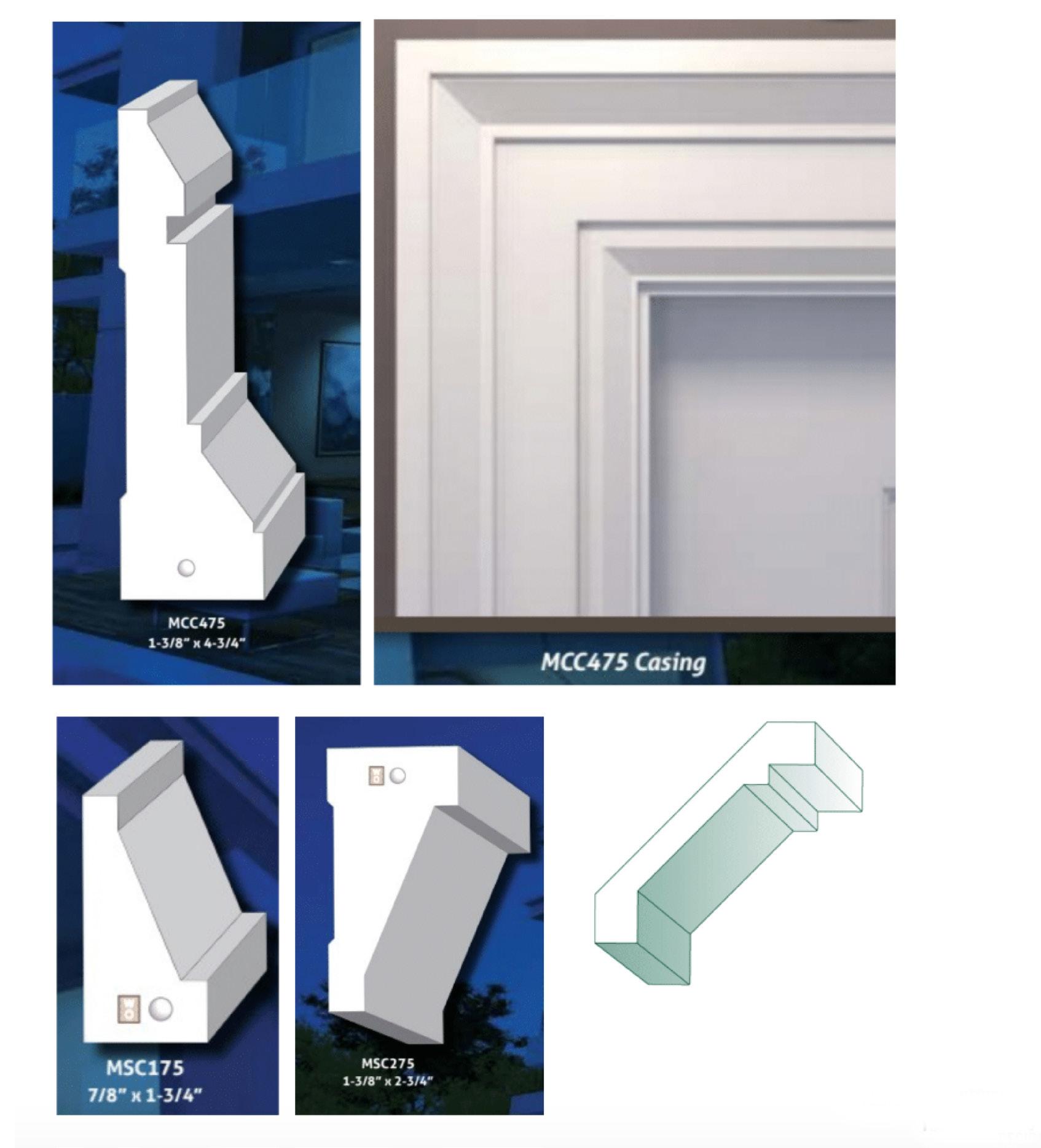 MCC475
1-3/8" x 4-3/4"

MCC475 Casing

MSC175
7/8" x 1-3/4"

MSC275
1-3/8" x 2-3/4"