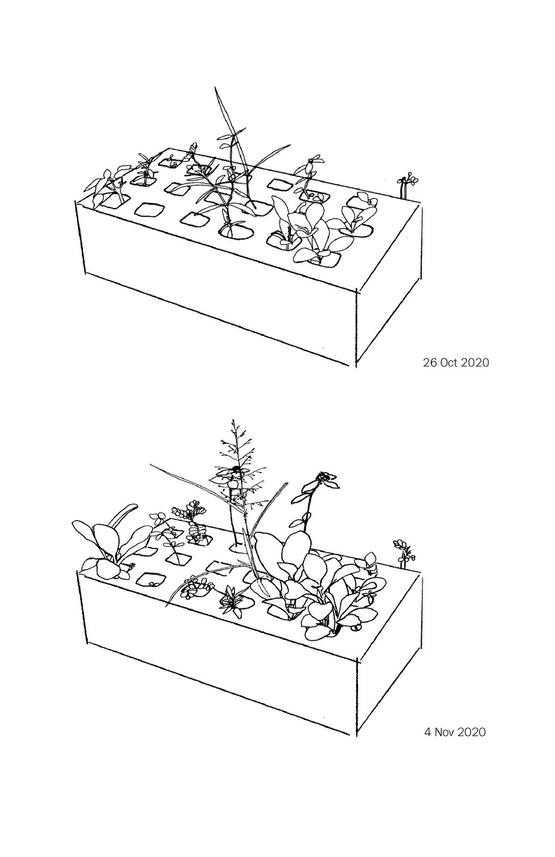 26 Oct 2020

4 Nov 2020