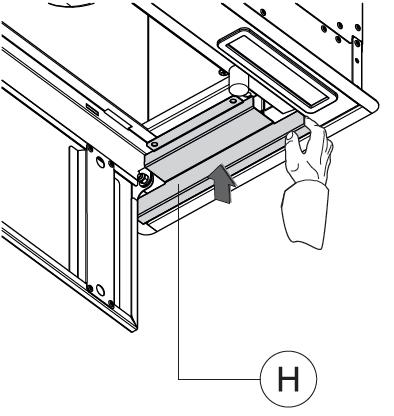 H