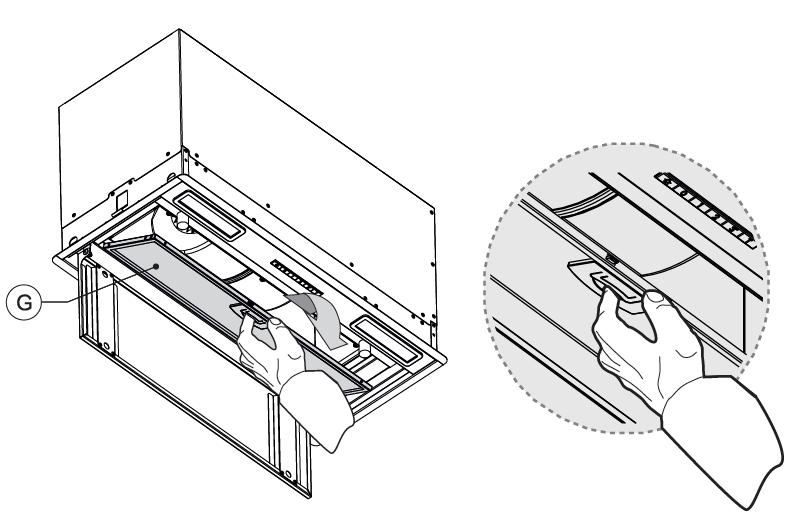 G