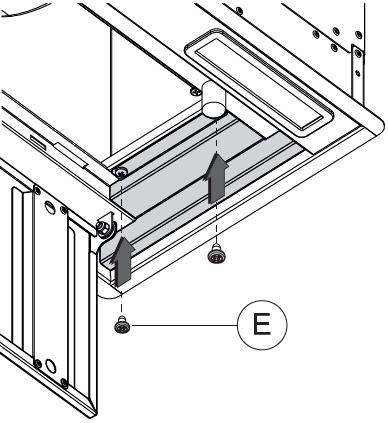 E