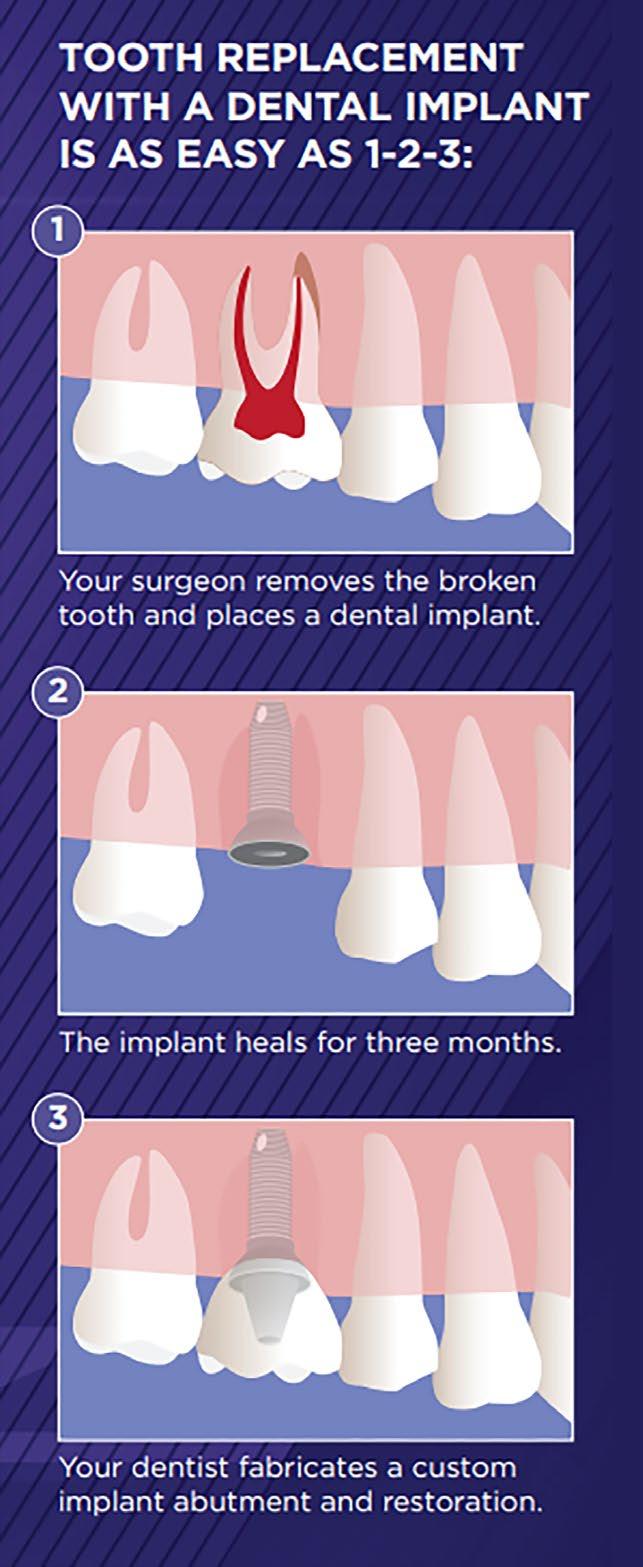 TOOTH REPLACEMENT WITH A DENTAL IMPLANT IS AS EASY AS 1-2-3:

1

Your surgeon removes the broken tooth and places a dental implant.

2

The implant heals for three months.

3

Your dentist fabricates a custom implant abutment and restoration.