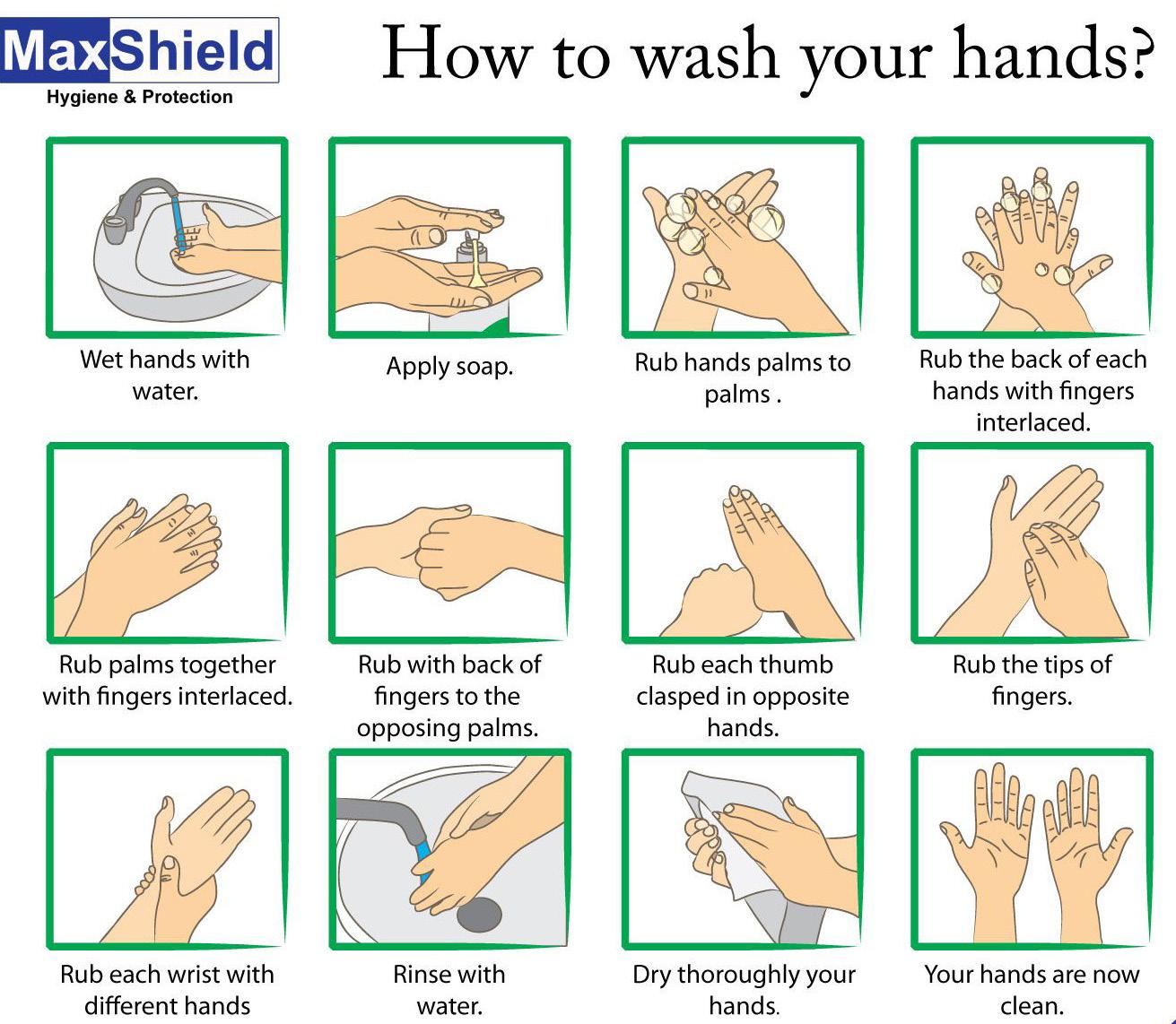 MaxShield
Hygiene & Protection

How to wash your hands?

Wet hands with water.

Apply soap.

Rub hands palms to palms .

Rub the back of each hands with fingers interlaced.

Rub palms together with fingers interlaced.

Rub with back of fingers to the opposing palms.

Rub each thumb clasped in opposite hands.

Rub the tips of fingers.

Rub each wrist with different hands

Rinse with water.

Dry thoroughly your hands.

Your hands are now clean.