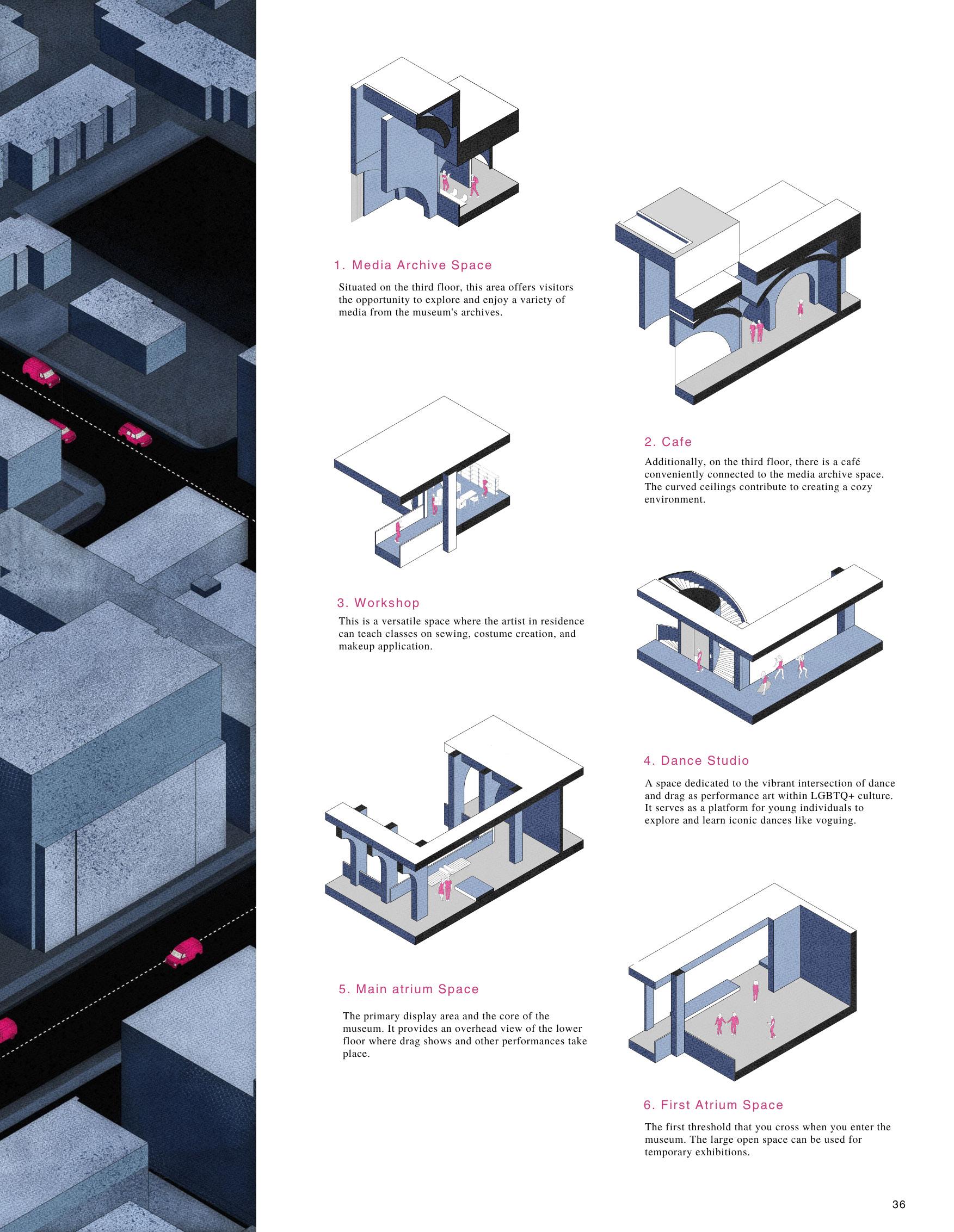 1. Media Archive Space

Situated on the third floor, this area offers visitors the opportunity to explore and enjoy a variety of media from the museum's archives.

2. Cafe

Additionally, on the third floor, there is a café conveniently connected to the media archive space. The curved ceilings contribute to creating a cozy environment.

3. Workshop

This is a versatile space where the artist in residence can teach classes on sewing, costume creation, and makeup application.

4. Dance Studio

A space dedicated to the vibrant intersection of dance and drag as performance art within LGBTQ+ culture. It serves as a platform for young individuals to explore and learn iconic dances like voguing.

5. Main atrium Space

The primary display area and the core of the museum. It provides an overhead view of the lower floor where drag shows and other performances take place.

6. First Atrium Space

The first threshold that you cross when you enter the museum. The large open space can be used for temporary exhibitions.

36