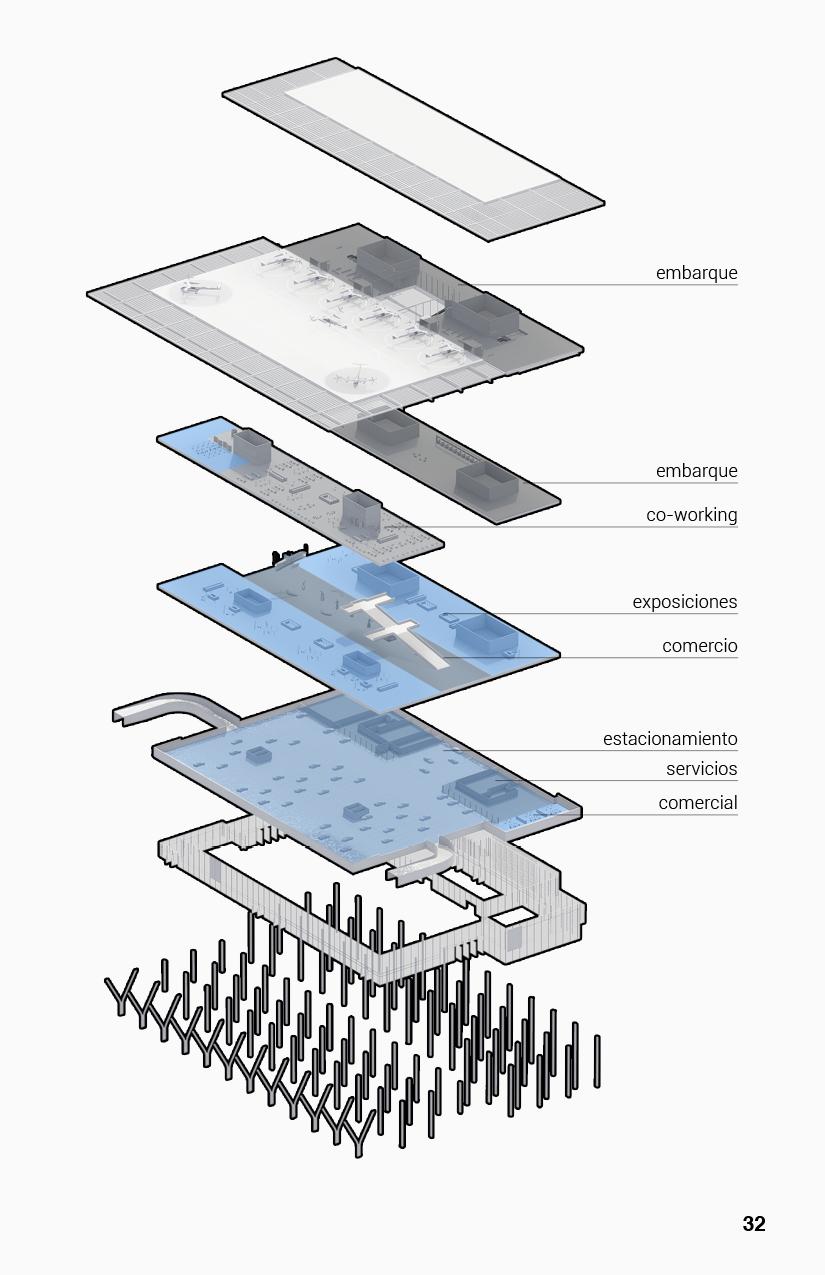 embarque

embarque

co-working

exposiciones

comercio

estacionamiento

servicios

comercial

32