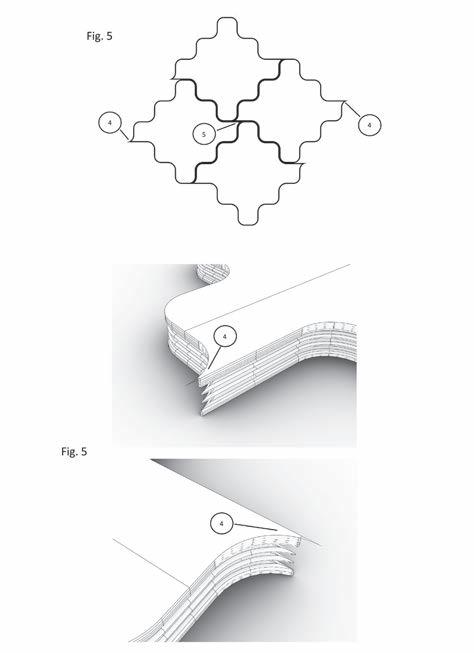 Fig. 5

4

5

4

4

Fig. 5

4