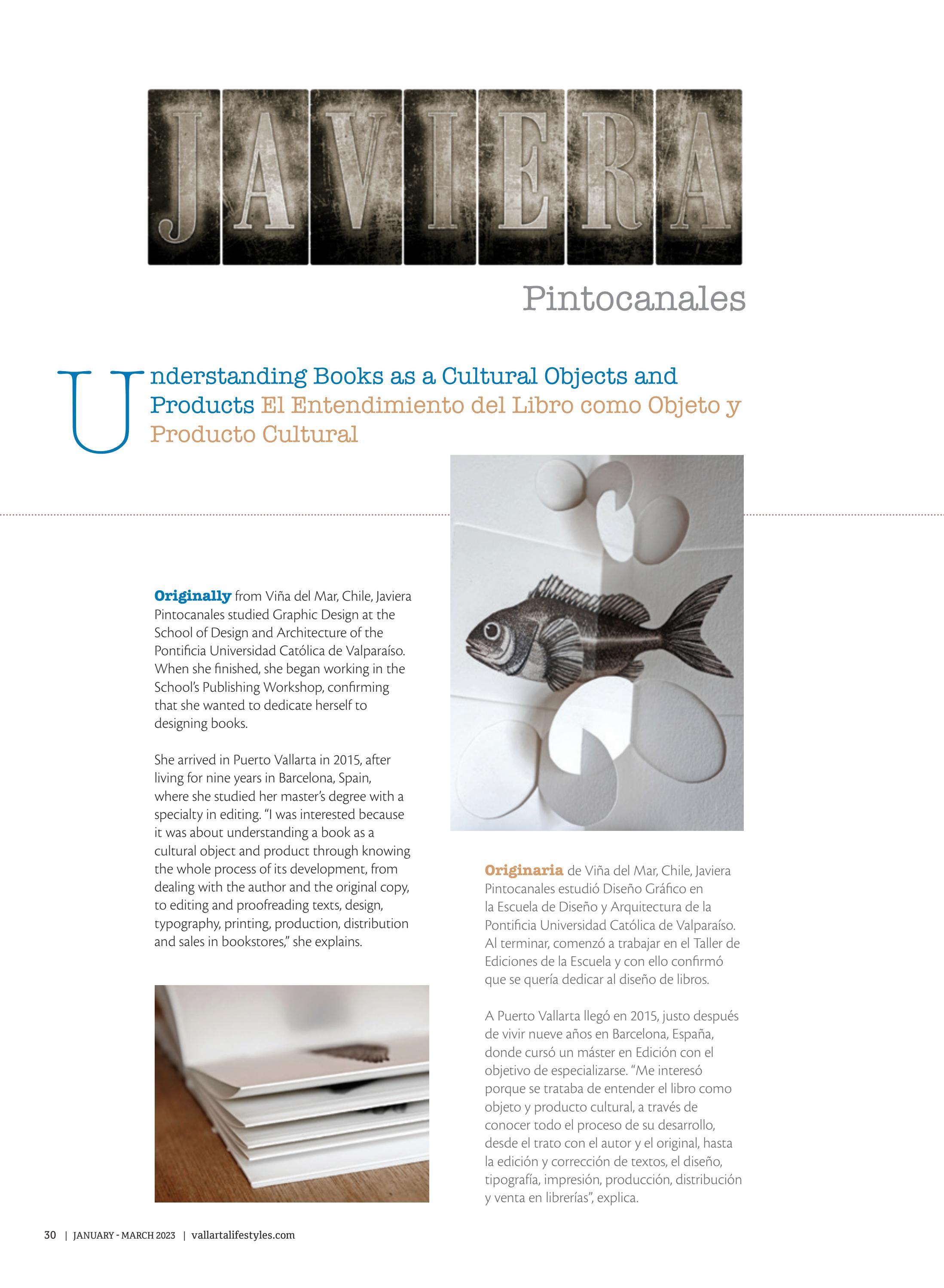 JAVIERA

Pintocanales

Understanding Books as a Cultural Objects and Products El Entendimiento del Libro como Objeto y Producto Cultural

Originally from Viña del Mar, Chile, Javiera Pintocanales studied Graphic Design at the School of Design and Architecture of the Pontificia Universidad Católica de Valparaíso. When she finished, she began working in the School's Publishing Workshop, confirming that she wanted to dedicate herself to designing books.

She arrived in Puerto Vallarta in 2015, after living for nine years in Barcelona, Spain, where she studied her master's degree with a specialty in editing. "I was interested because it was about understanding a book as a cultural object and product through knowing the whole process of its development, from dealing with the author and the original copy, to editing and proofreading texts, design, typography, printing, production, distribution and sales in bookstores," she explains.

Originaria de Viña del Mar, Chile, Javiera Pintocanales estudió Diseño Gráfico en la Escuela de Diseño y Arquitectura de la Pontificia Universidad Católica de Valparaíso. Al terminar, comenzó a trabajar en el Taller de Ediciones de la Escuela y con ello confirmó que se quería dedicar al diseño de libros.

A Puerto Vallarta llegó en 2015, justo después de vivir nueve años en Barcelona, España, donde cursó un máster en Edición con el objetivo de especializarse. "Me interesó porque se trataba de entender el libro como objeto y producto cultural, a través de conocer todo el proceso de su desarrollo, desde el trato con el autor y el original, hasta la edición y corrección de textos, el diseño, tipografía, impresión, producción, distribución y venta en librerías", explica.

30 | JANUARY - MARCH 2023 | vallartalifestyles.com