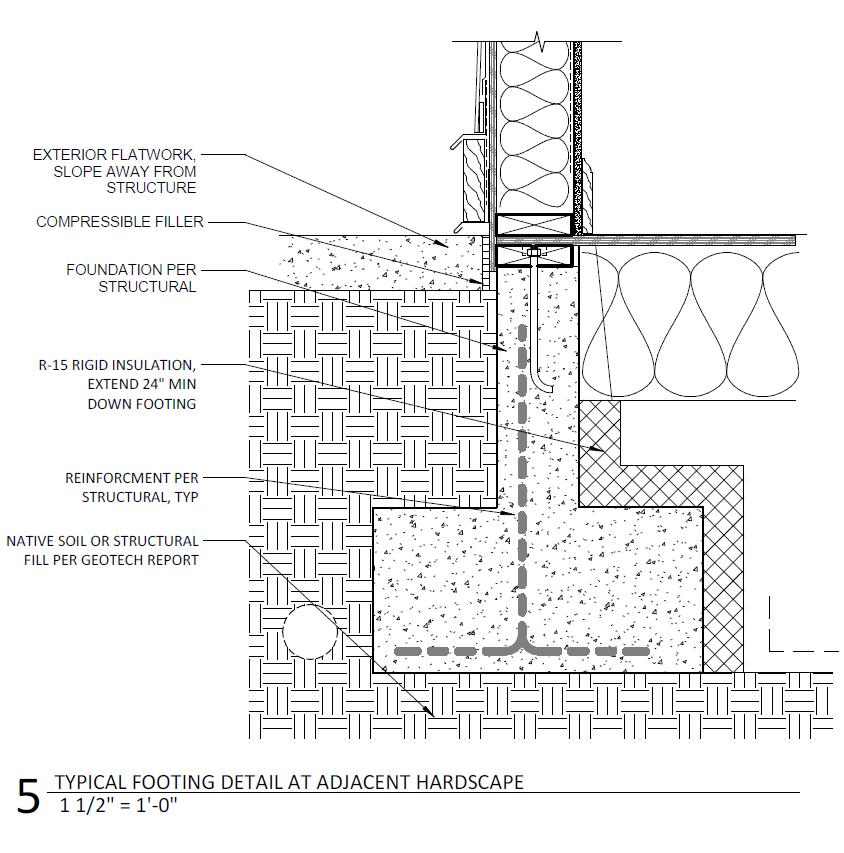 EXTERIOR FLATWORK, SLOPE AWAY FROM STRUCTURE

COMPRESSIBLE FILLER

FOUNDATION PER STRUCTURAL

R-15 RIGID INSULATION, EXTEND 24" MIN DOWN FOOTING

REINFORCMENT PER STRUCTURAL, TYP

NATIVE SOIL OR STRUCTURAL FILL PER GEOTECH REPORT

5 TYPICAL FOOTING DETAIL AT ADJACENT HARDSCAPE
1 1/2" = 1'-0"