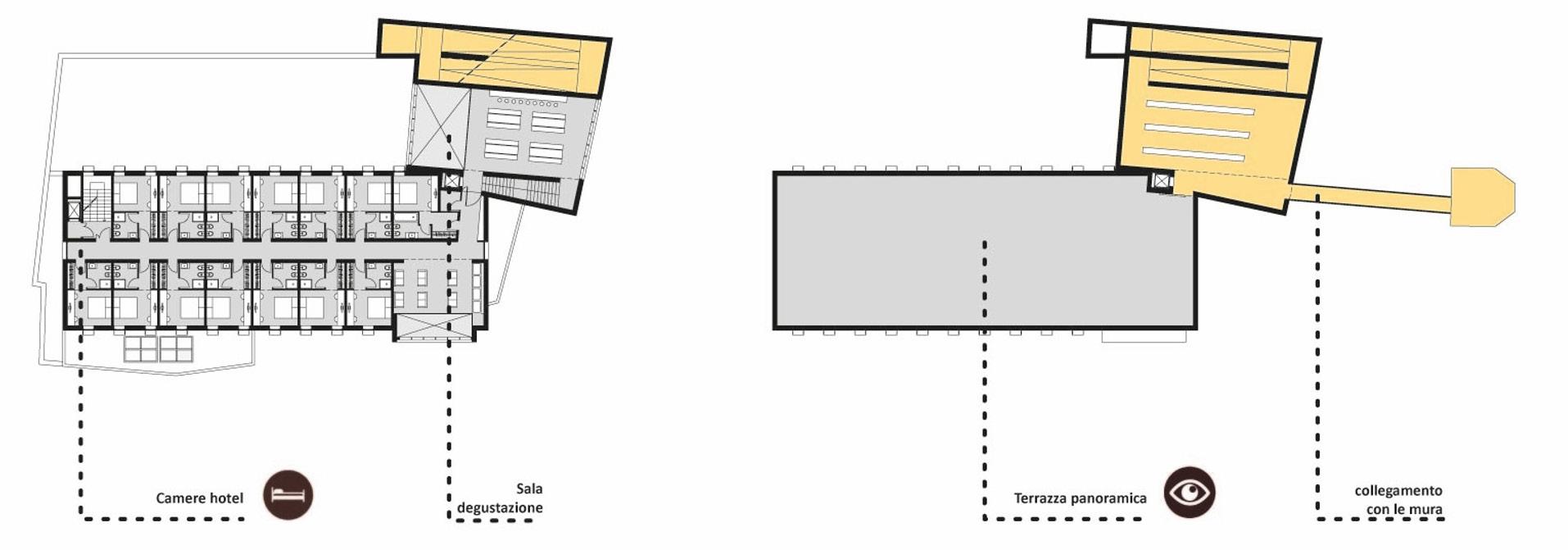 Camere hotel

Sala degustazione

Terrazza panoramica

collegamento con le mura