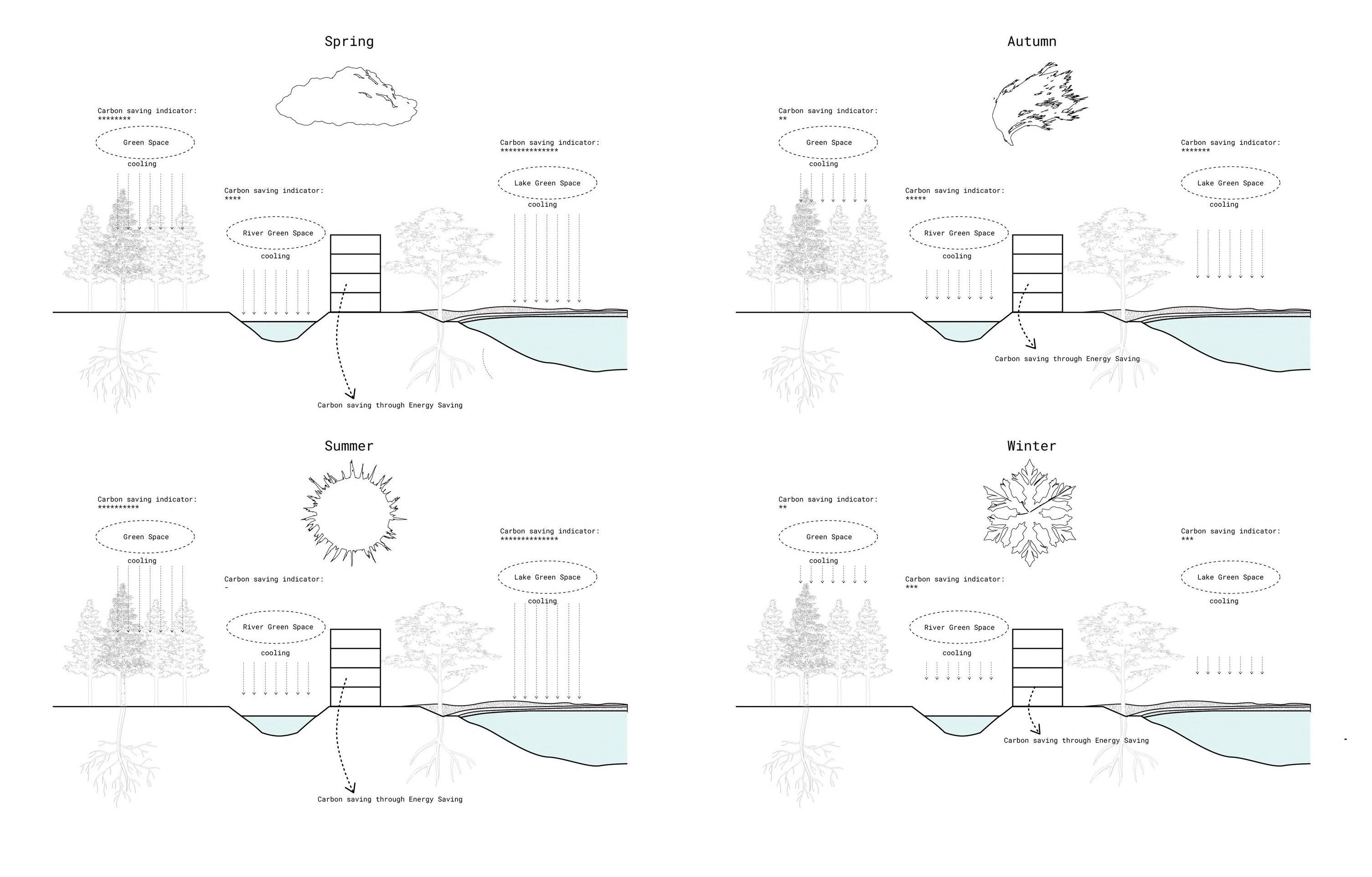 Spring

Carbon saving indicator:
********

Green Space
cooling

Carbon saving indicator:
****

River Green Space
cooling

Carbon saving indicator:
**************

Lake Green Space
cooling

Carbon saving through Energy Saving

Autumn

Carbon saving indicator:
**

Green Space
cooling

Carbon saving indicator:
*****

River Green Space
cooling

Carbon saving indicator:
*******

Lake Green Space
cooling

Carbon saving through Energy Saving

Summer

Carbon saving indicator:
**********

Green Space
cooling

Carbon saving indicator:
-

River Green Space
cooling

Carbon saving indicator:
**************

Lake Green Space
cooling

Carbon saving through Energy Saving

Winter

Carbon saving indicator:
**

Green Space
cooling

Carbon saving indicator:
***

River Green Space
cooling

Carbon saving indicator:
***

Lake Green Space
cooling

Carbon saving through Energy Saving