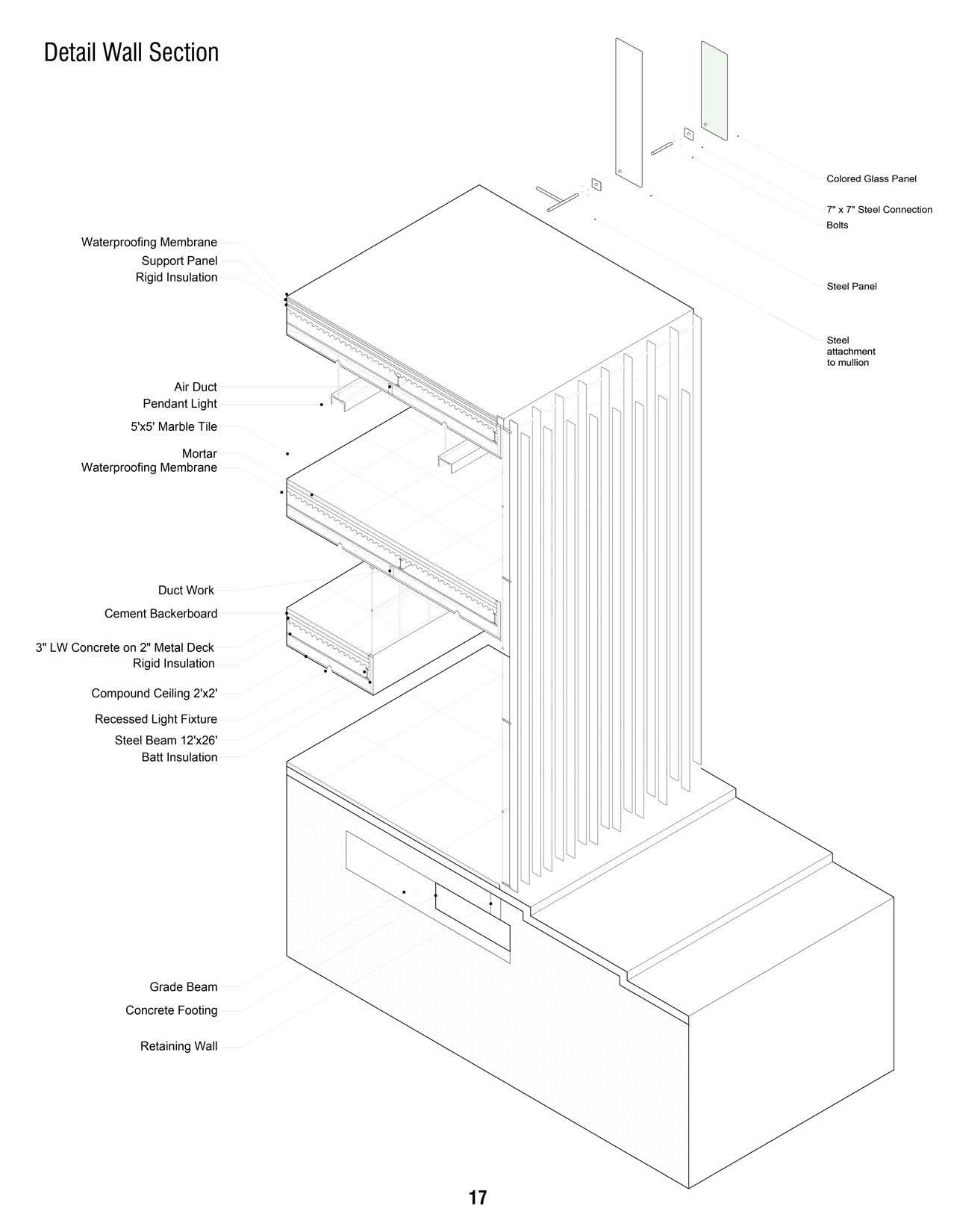 Detail Wall Section

Colored Glass Panel

7" x 7" Steel Connection

Bolts

Steel Panel

Steel attachment to mullion

Waterproofing Membrane
Support Panel
Rigid Insulation

Air Duct
Pendant Light

5'x5' Marble Tile

Mortar
Waterproofing Membrane

Duct Work

Cement Backerboard

3" LW Concrete on 2" Metal Deck
Rigid Insulation

Compound Ceiling 2'x2'

Recessed Light Fixture

Steel Beam 12'x26'
Batt Insulation

Grade Beam

Concrete Footing

Retaining Wall

17