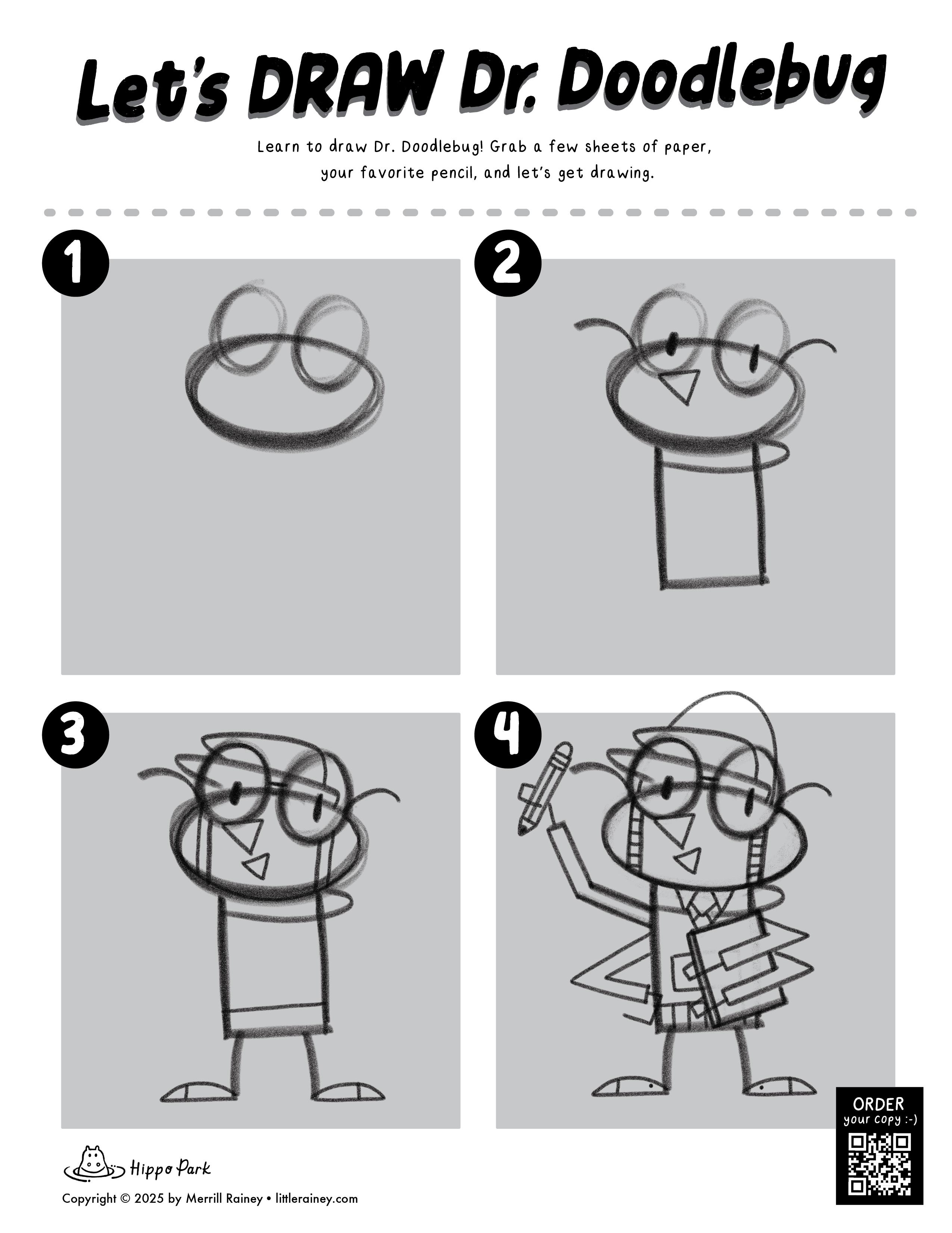 Let's DRAW Dr. Doodlebug

Learn to draw Dr. Doodlebug! Grab a few sheets of paper, your favorite pencil, and let's get drawing.

1

2

3

4

ORDER
your copy :-)

Hippo Park

Copyright © 2025 by Merrill Rainey • littlerainey.com