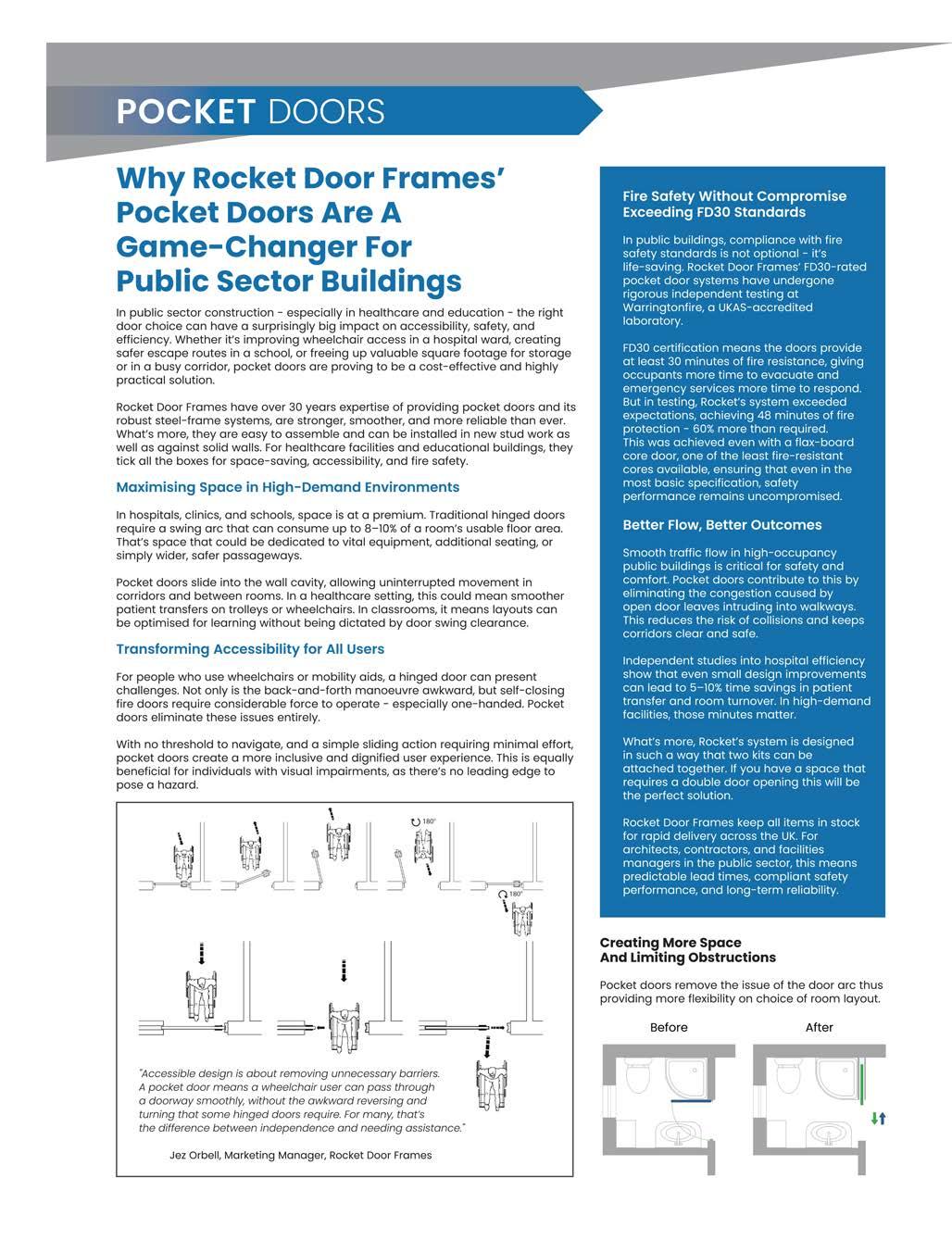 POCKET DOORS

Why Rocket Door Frames' Pocket Doors Are A Game-Changer For Public Sector Buildings

In public sector construction - especially in healthcare and education - the right door choice can have a surprisingly big impact on accessibility, safety, and efficiency. Whether it's improving wheelchair access in a hospital ward, creating safer escape routes in a school, or freeing up valuable square footage for storage or in a busy corridor, pocket doors are proving to be a cost-effective and highly practical solution.

Rocket Door Frames have over 30 years expertise of providing pocket doors and its robust steel-frame systems, are stronger, smoother, and more reliable than ever. What's more, they are easy to assemble and can be installed in new stud work as well as against solid walls. For healthcare facilities and educational buildings, they tick all the boxes for space-saving, accessibility, and fire safety.

Maximising Space in High-Demand Environments

In hospitals, clinics, and schools, space is at a premium. Traditional hinged doors require a swing arc that can consume up to 8–10% of a room's usable floor area. That's space that could be dedicated to vital equipment, additional seating, or simply wider, safer passageways.

Pocket doors slide into the wall cavity, allowing uninterrupted movement in corridors and between rooms. In a healthcare setting, this could mean smoother patient transfers on trolleys or wheelchairs. In classrooms, it means layouts can be optimised for learning without being dictated by door swing clearance.

Transforming Accessibility for All Users

For people who use wheelchairs or mobility aids, a hinged door can present challenges. Not only is the back-and-forth manoeuvre awkward, but self-closing fire doors require considerable force to operate - especially one-handed. Pocket doors eliminate these issues entirely.

With no threshold to navigate, and a simple sliding action requiring minimal effort, pocket doors create a more inclusive and dignified user experience. This is equally beneficial for individuals with visual impairments, as there's no leading edge to pose a hazard.

180°

180°

"Accessible design is about removing unnecessary barriers. A pocket door means a wheelchair user can pass through a doorway smoothly, without the awkward reversing and turning that some hinged doors require. For many, that's the difference between independence and needing assistance."

Jez Orbell, Marketing Manager, Rocket Door Frames

Fire Safety Without Compromise Exceeding FD30 Standards

In public buildings, compliance with fire safety standards is not optional - it's life-saving. Rocket Door Frames' FD30-rated pocket door systems have undergone rigorous independent testing at Warringtonfire, a UKAS-accredited laboratory.

FD30 certification means the doors provide at least 30 minutes of fire resistance, giving occupants more time to evacuate and emergency services more time to respond. But in testing, Rocket's system exceeded expectations, achieving 48 minutes of fire protection - 60% more than required. This was achieved even with a flax-board core door, one of the least fire-resistant cores available, ensuring that even in the most basic specification, safety performance remains uncompromised.

Better Flow, Better Outcomes

Smooth traffic flow in high-occupancy public buildings is critical for safety and comfort. Pocket doors contribute to this by eliminating the congestion caused by open door leaves intruding into walkways. This reduces the risk of collisions and keeps corridors clear and safe.

Independent studies into hospital efficiency show that even small design improvements can lead to 5–10% time savings in patient transfer and room turnover. In high-demand facilities, those minutes matter.

What's more, Rocket's system is designed in such a way that two kits can be attached together. If you have a space that requires a double door opening this will be the perfect solution.

Rocket Door Frames keep all items in stock for rapid delivery across the UK. For architects, contractors, and facilities managers in the public sector, this means predictable lead times, compliant safety performance, and long-term reliability.

Creating More Space And Limiting Obstructions

Pocket doors remove the issue of the door arc thus providing more flexibility on choice of room layout.

Before

After