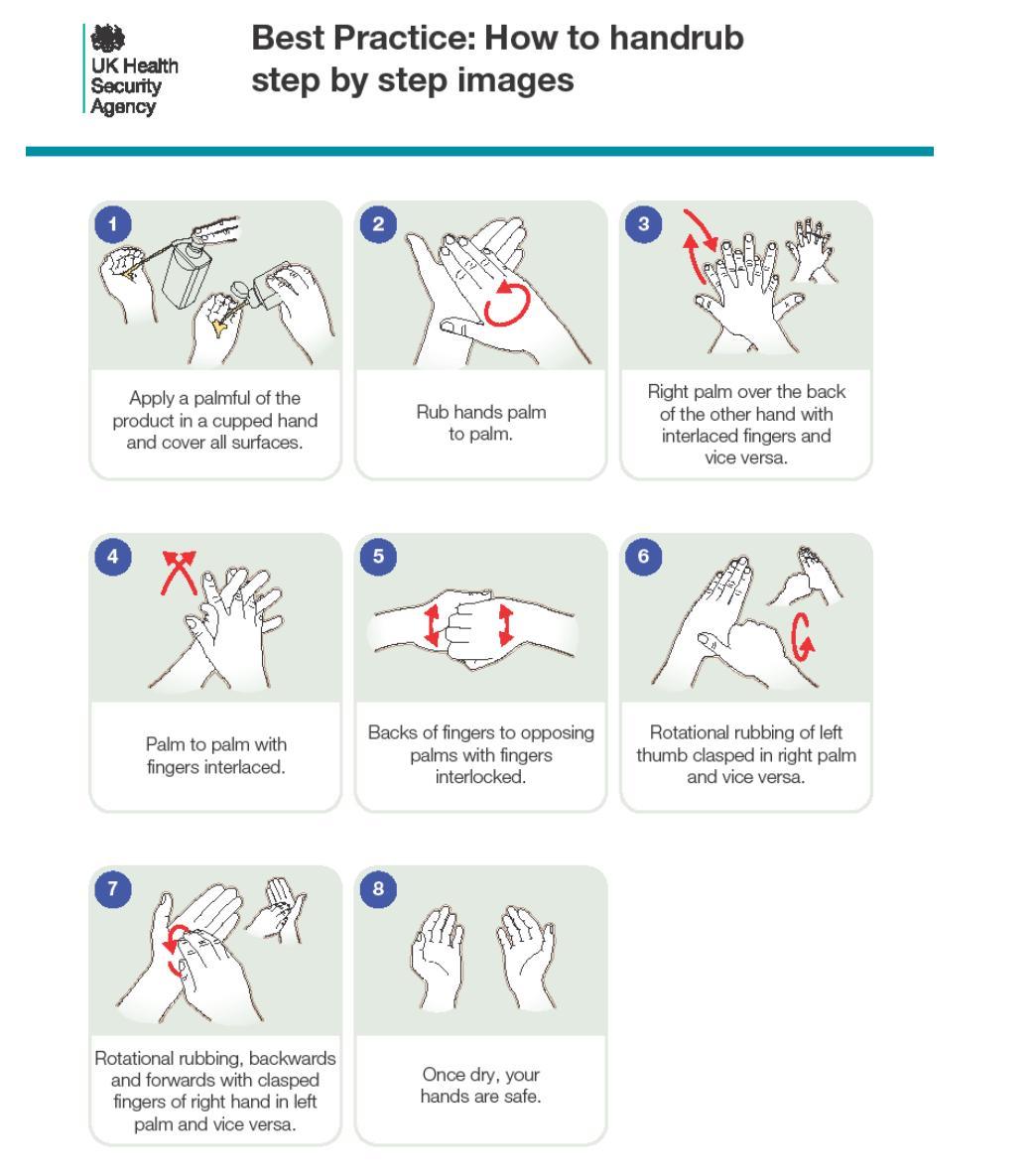 UK Health Security Agency

Best Practice: How to handrub step by step images

1

Apply a palmful of the product in a cupped hand and cover all surfaces.

2

Rub hands palm to palm.

3

Right palm over the back of the other hand with interlaced fingers and vice versa.

4

Palm to palm with fingers interlaced.

5

Backs of fingers to opposing palms with fingers interlocked.

6

Rotational rubbing of left thumb clasped in right palm and vice versa.

7

Rotational rubbing, backwards and forwards with clasped fingers of right hand in left palm and vice versa.

8

Once dry, your hands are safe.