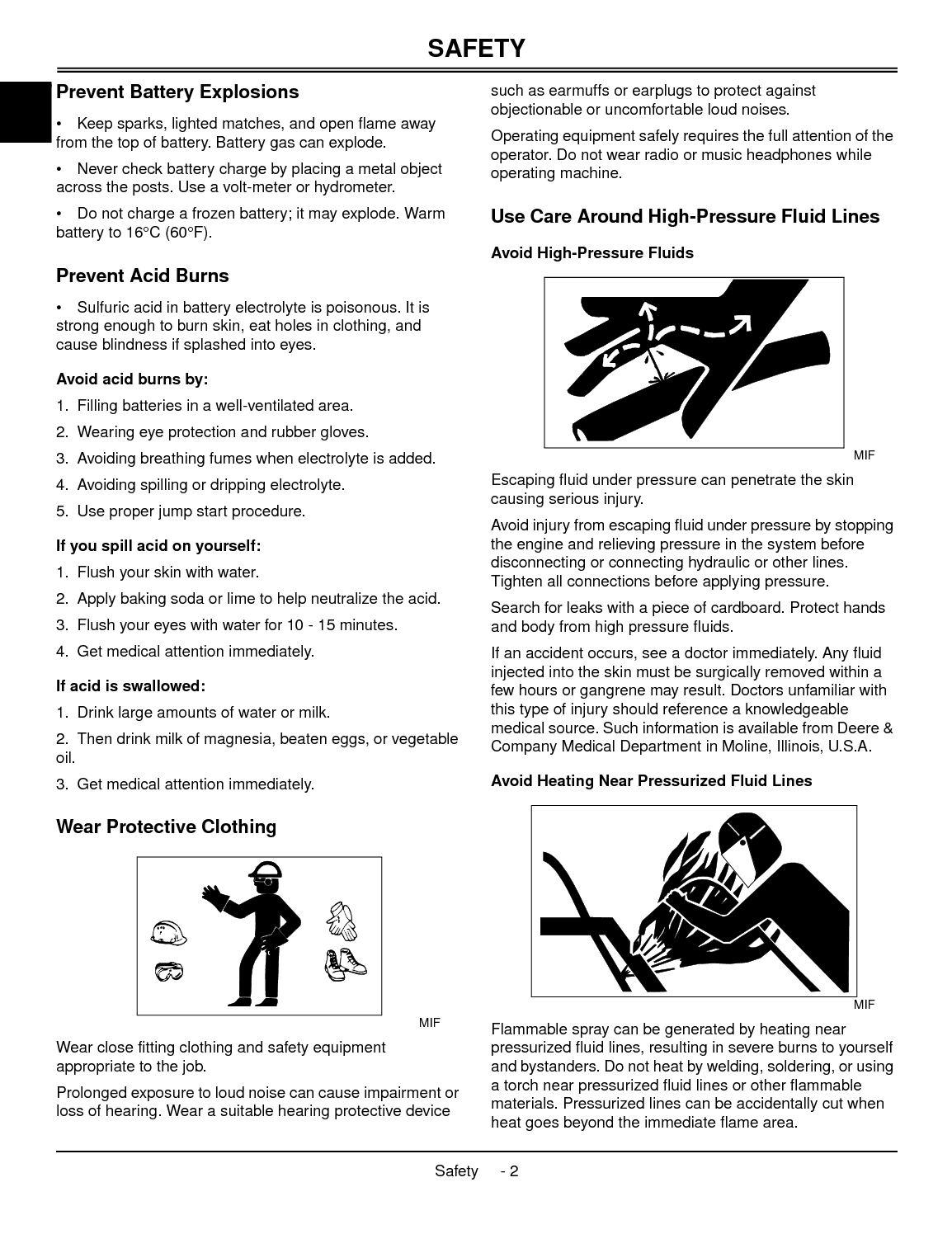 SAFETY

Prevent Battery Explosions

• Keep sparks, lighted matches, and open flame away from the top of battery. Battery gas can explode.

• Never check battery charge by placing a metal object across the posts. Use a volt-meter or hydrometer.

• Do not charge a frozen battery; it may explode. Warm battery to 16°C (60°F).

Prevent Acid Burns

• Sulfuric acid in battery electrolyte is poisonous. It is strong enough to burn skin, eat holes in clothing, and cause blindness if splashed into eyes.

Avoid acid burns by:

1. Filling batteries in a well-ventilated area.

2. Wearing eye protection and rubber gloves.

3. Avoiding breathing fumes when electrolyte is added.

4. Avoiding spilling or dripping electrolyte.

5. Use proper jump start procedure.

If you spill acid on yourself:

1. Flush your skin with water.

2. Apply baking soda or lime to help neutralize the acid.

3. Flush your eyes with water for 10 - 15 minutes.

4. Get medical attention immediately.

If acid is swallowed:

1. Drink large amounts of water or milk.

2. Then drink milk of magnesia, beaten eggs, or vegetable oil.

3. Get medical attention immediately.

Wear Protective Clothing

MIF

Wear close fitting clothing and safety equipment appropriate to the job.

Prolonged exposure to loud noise can cause impairment or loss of hearing. Wear a suitable hearing protective device such as earmuffs or earplugs to protect against objectionable or uncomfortable loud noises.

Operating equipment safely requires the full attention of the operator. Do not wear radio or music headphones while operating machine.

Use Care Around High-Pressure Fluid Lines

Avoid High-Pressure Fluids

MIF

Escaping fluid under pressure can penetrate the skin causing serious injury.

Avoid injury from escaping fluid under pressure by stopping the engine and relieving pressure in the system before disconnecting or connecting hydraulic or other lines. Tighten all connections before applying pressure.

Search for leaks with a piece of cardboard. Protect hands and body from high pressure fluids.

If an accident occurs, see a doctor immediately. Any fluid injected into the skin must be surgically removed within a few hours or gangrene may result. Doctors unfamiliar with this type of injury should reference a knowledgeable medical source. Such information is available from Deere & Company Medical Department in Moline, Illinois, U.S.A.

Avoid Heating Near Pressurized Fluid Lines

MIF

Flammable spray can be generated by heating near pressurized fluid lines, resulting in severe burns to yourself and bystanders. Do not heat by welding, soldering, or using a torch near pressurized fluid lines or other flammable materials. Pressurized lines can be accidentally cut when heat goes beyond the immediate flame area.

Safety - 2