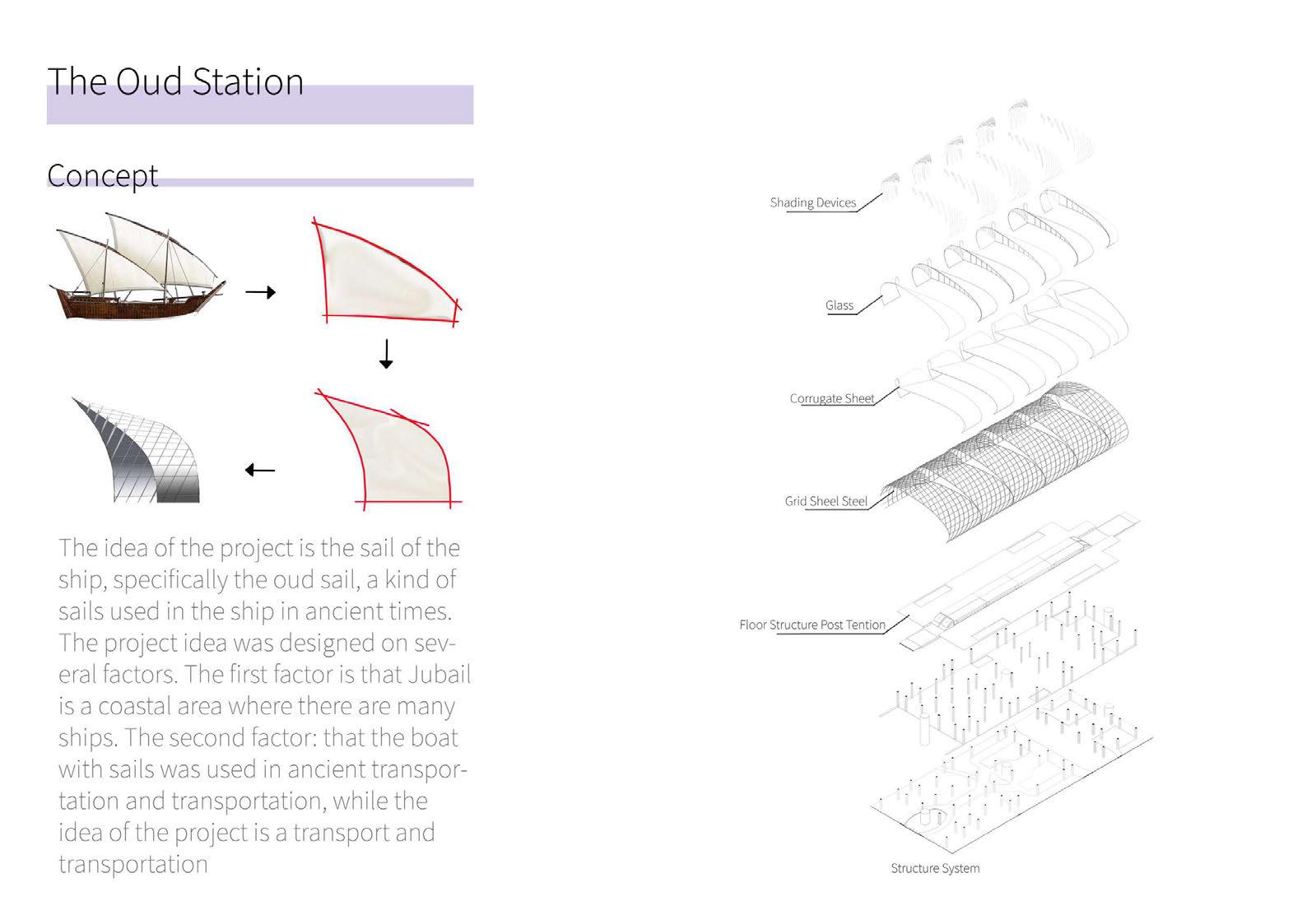 The Oud Station

Concept

The idea of the project is the sail of the ship, specifically the oud sail, a kind of sails used in the ship in ancient times. The project idea was designed on several factors. The first factor is that Jubail is a coastal area where there are many ships. The second factor: that the boat with sails was used in ancient transportation and transportation, while the idea of the project is a transport and transportation

Shading Devices

Glass

Corrugate Sheet

Grid Sheel Steel

Floor Structure Post Tention

Structure System