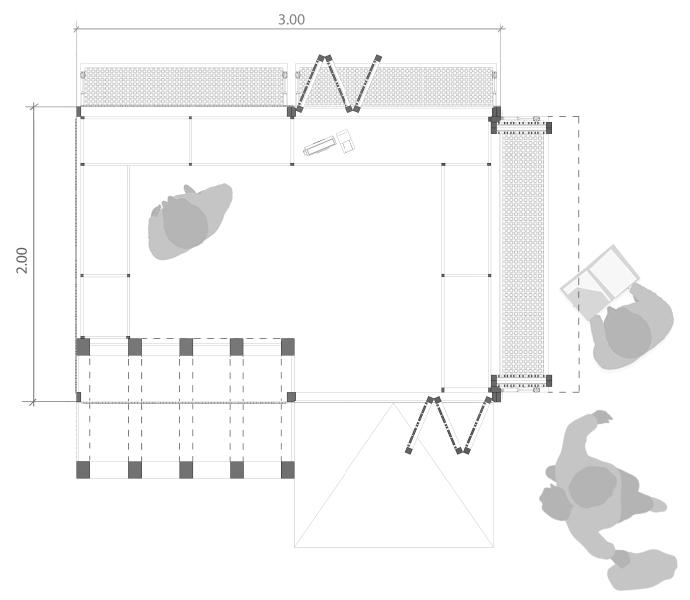 3.00

2.00