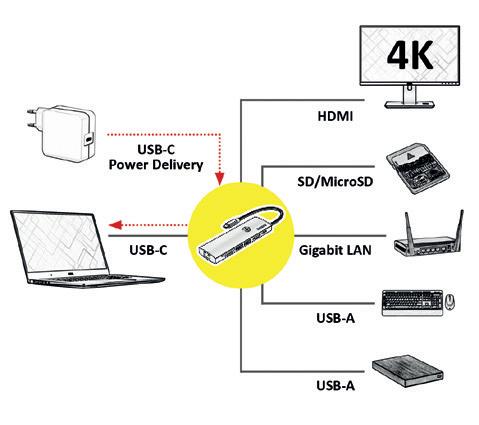 4K

HDMI

USB-C
Power Delivery

SD/MicroSD

USB-C

Gigabit LAN

USB-A

USB-A