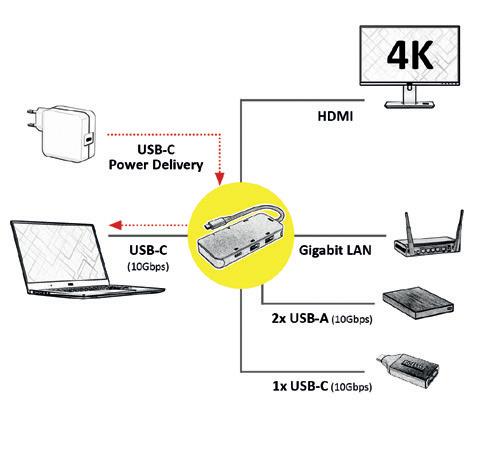 4K

HDMI

USB-C
Power Delivery

USB-C
(10Gbps)

Gigabit LAN

2x USB-A (10Gbps)

1x USB-C (10Gbps)