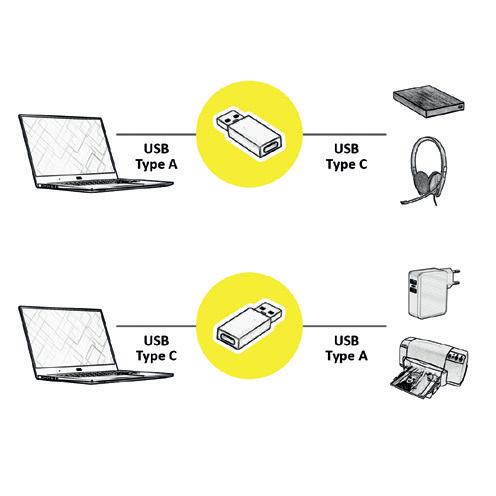 USB
Type A

USB
Type C

USB
Type C

USB
Type A