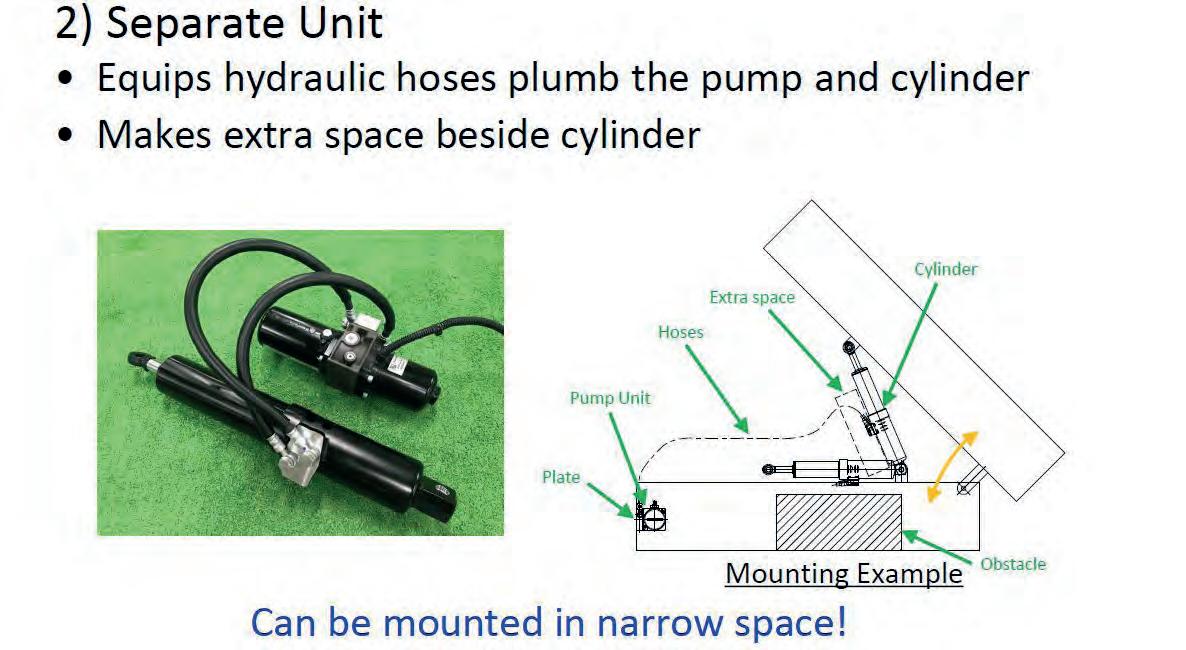 2) Separate Unit

• Equips hydraulic hoses plumb the pump and cylinder
• Makes extra space beside cylinder

Cylinder

Extra space

Hoses

Pump Unit

Plate

Obstacle

Mounting Example

Can be mounted in narrow space!