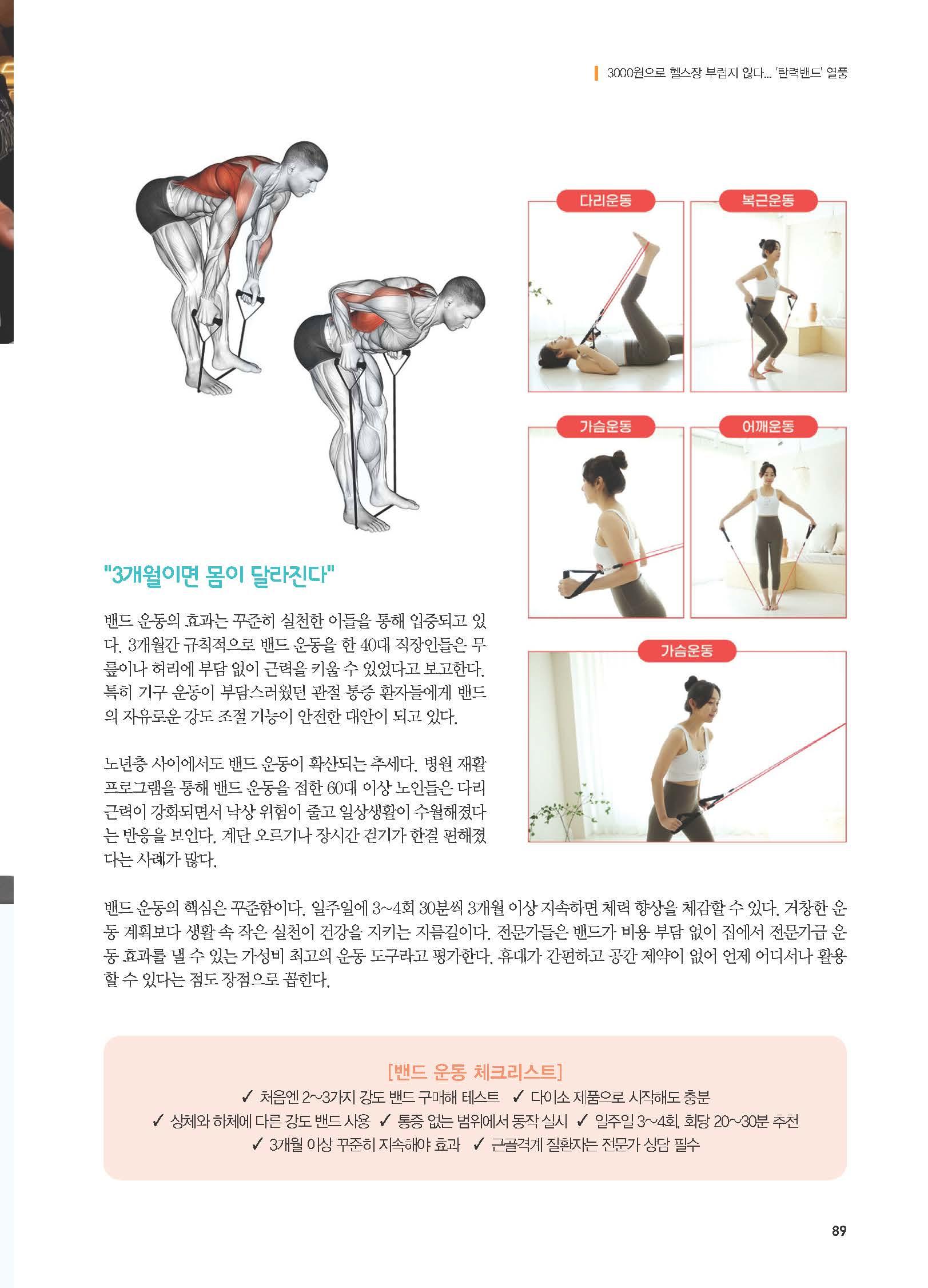 3000원으로 헬스장 부럽지 않다... '탄력밴드' 열풍

다리운동

복근운동

가슴운동

어깨운동

가슴운동

"3개월이면 몸이 달라진다"

밴드 운동의 효과는 꾸준히 실천한 이들을 통해 입증되고 있다. 3개월간 규칙적으로 밴드 운동을 한 40대 직장인들은 무릎이나 허리에 부담 없이 근력을 키울 수 있었다고 보고한다. 특히 기구 운동이 부담스러웠던 관절 통증 환자들에게 밴드의 자유로운 강도 조절 기능이 안전한 대안이 되고 있다.

노년층 사이에서도 밴드 운동이 확산되는 추세다. 병원 재활 프로그램을 통해 밴드 운동을 접한 60대 이상 노인들은 다리 근력이 강화되면서 낙상 위험이 줄고 일상생활이 수월해졌다는 반응을 보인다. 계단 오르기나 장시간 걷기가 한결 편해졌다는 사례가 많다.

밴드 운동의 핵심은 꾸준함이다. 일주일에 3~4회 30분씩 3개월 이상 지속하면 체력 향상을 체감할 수 있다. 거창한 운동 계획보다 생활 속 작은 실천이 건강을 지키는 지름길이다. 전문가들은 밴드가 비용 부담 없이 집에서 전문가급 운동 효과를 낼 수 있는 가성비 최고의 운동 도구라고 평가한다. 휴대가 간편하고 공간 제약이 없어 언제 어디서나 활용할 수 있다는 점도 장점으로 꼽힌다.

[밴드 운동 체크리스트]
✓ 처음엔 2~3가지 강도 밴드 구매해 테스트 ✓ 다이소 제품으로 시작해도 충분
✓ 상체와 하체에 다른 강도 밴드 사용 ✓ 통증 없는 범위에서 동작 실시 ✓ 일주일 3~4회, 회당 20~30분 추천
✓ 3개월 이상 꾸준히 지속해야 효과 ✓ 근골격계 질환자는 전문가 상담 필수

89