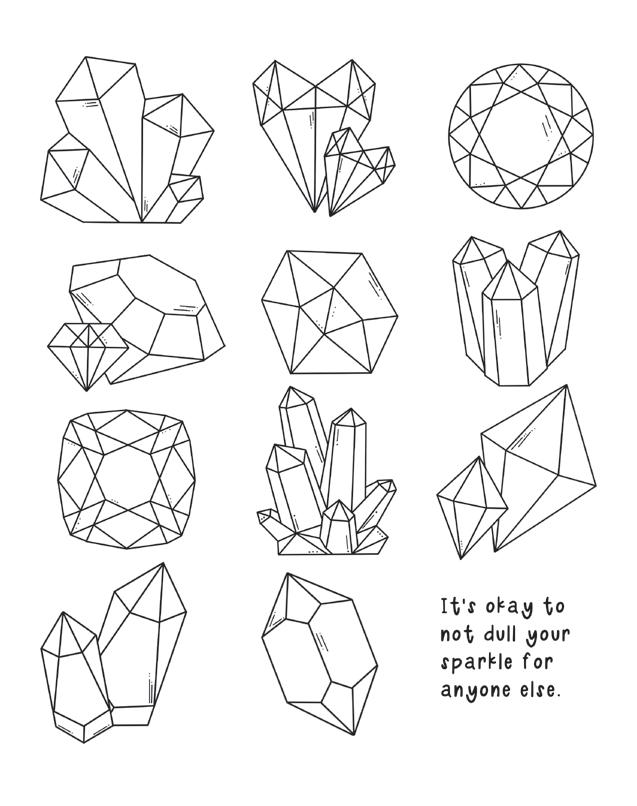 It's okay to not dull your sparkle for anyone else.