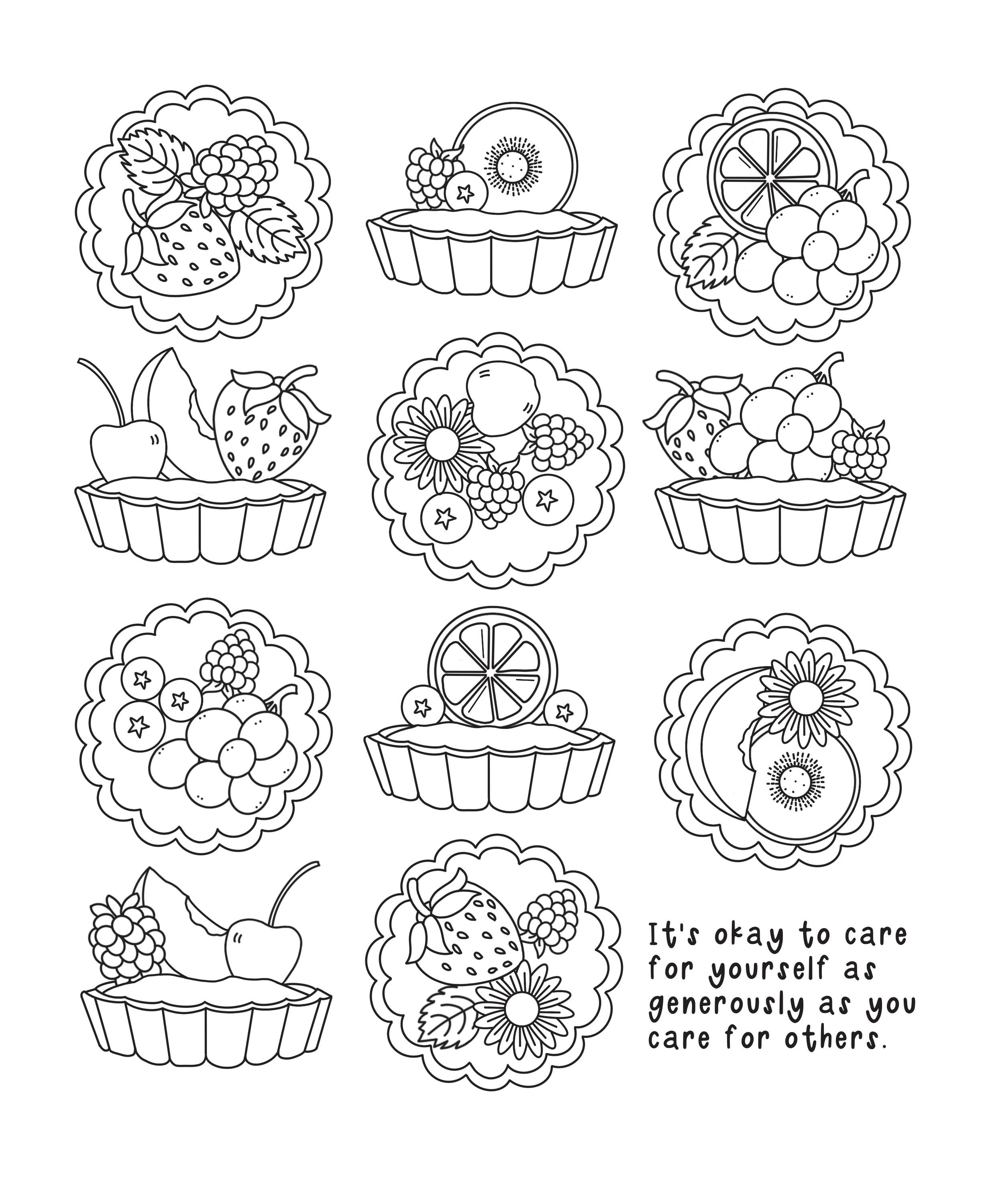 It's okay to care for yourself as generously as you care for others.