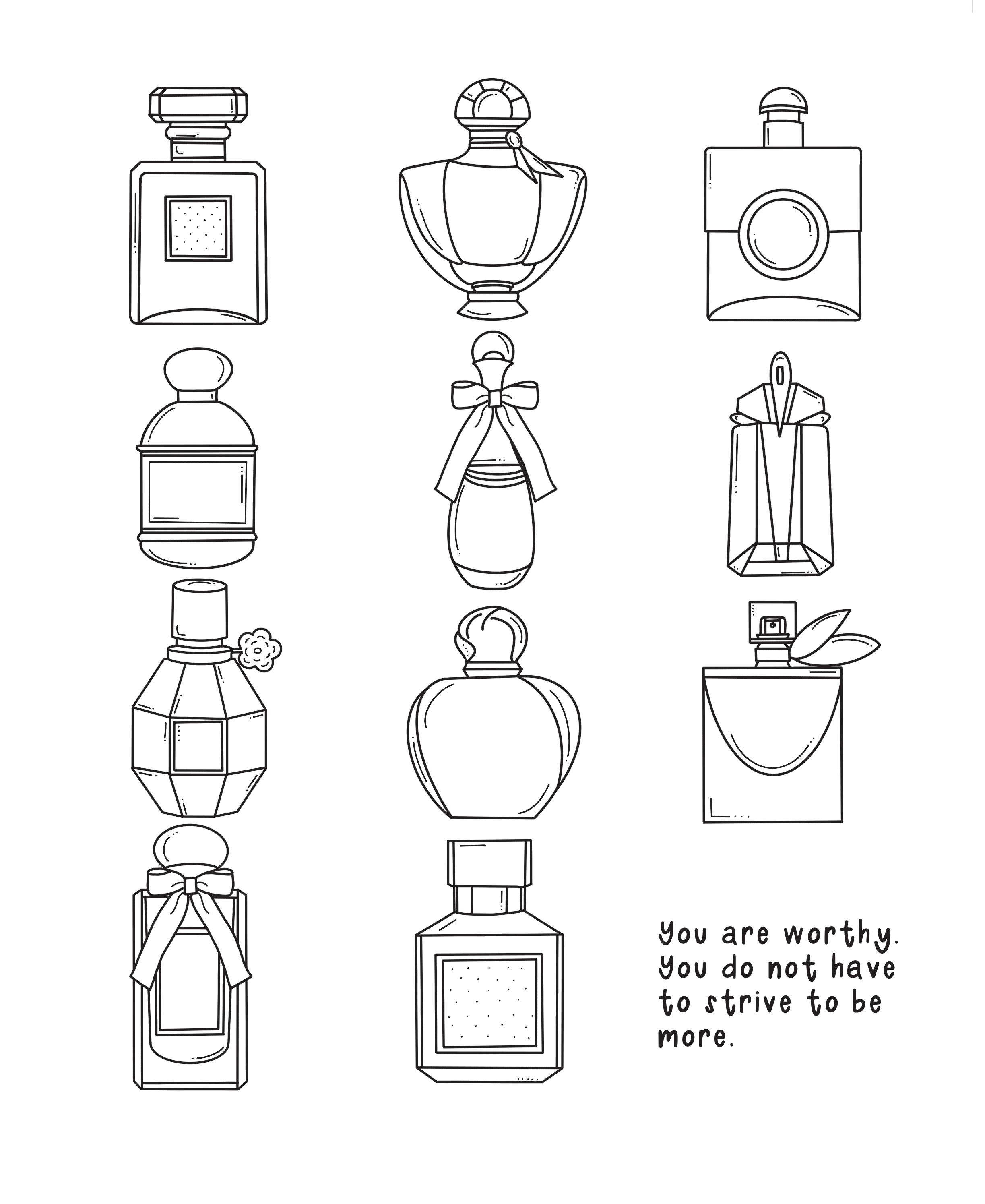 You are worthy. You do not have to strive to be more.