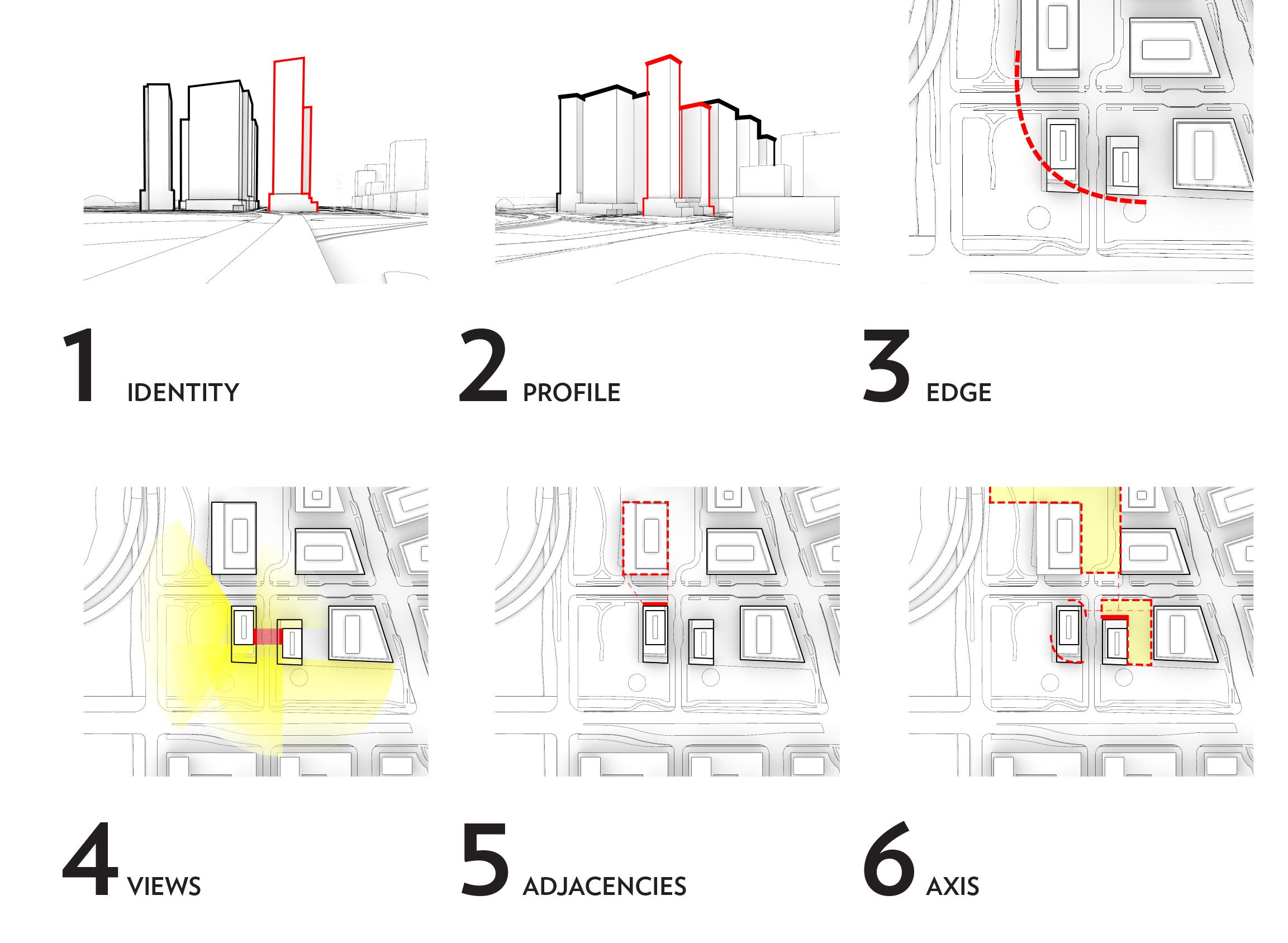 1 IDENTITY

2 PROFILE

3 EDGE

4 VIEWS

5 ADJACENCIES

6 AXIS