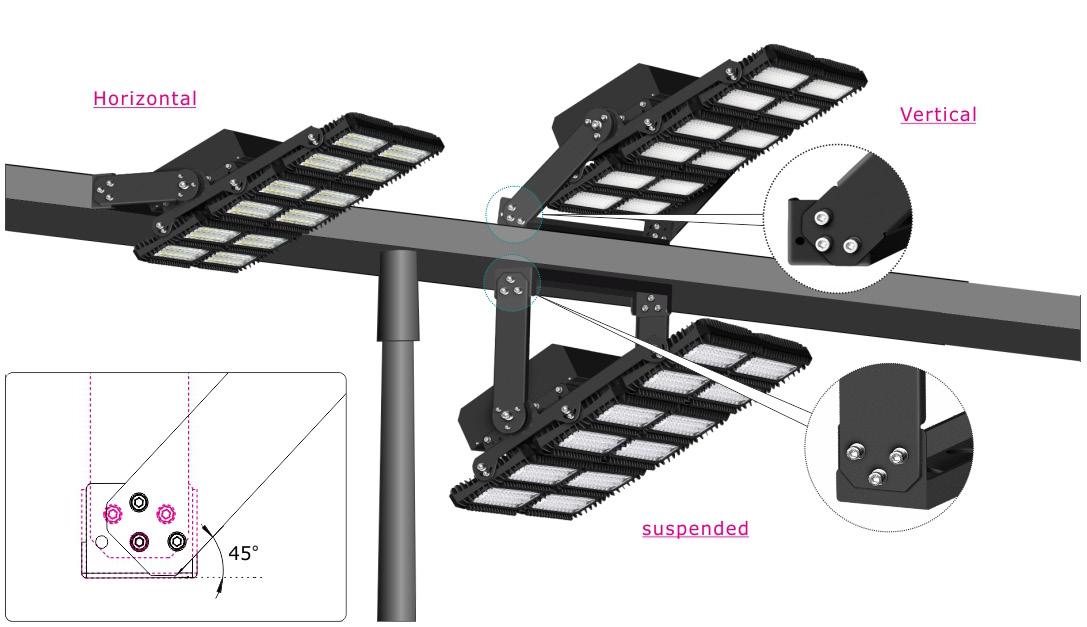 Horizontal

Vertical

suspended

45°