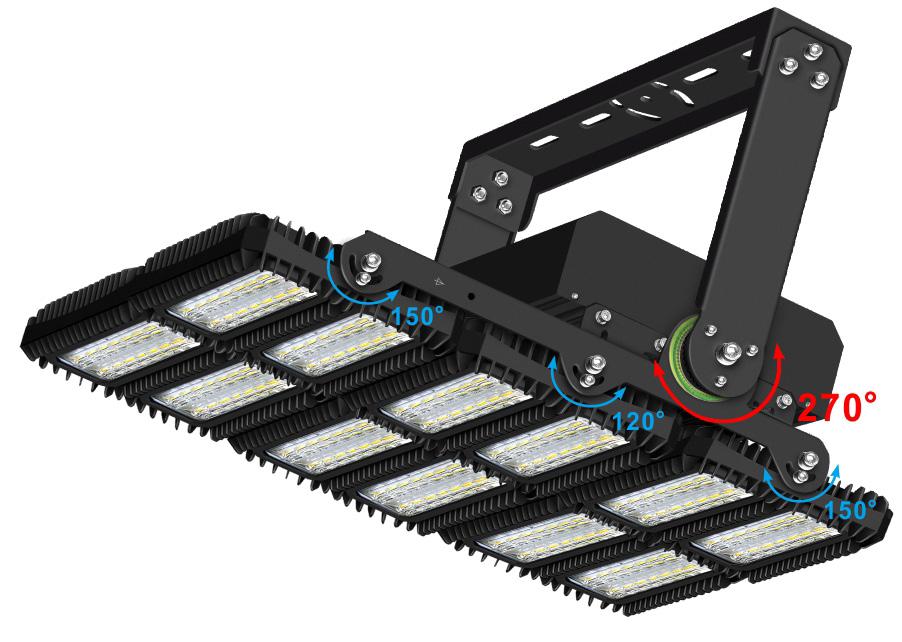 150°
120°
270°
150°