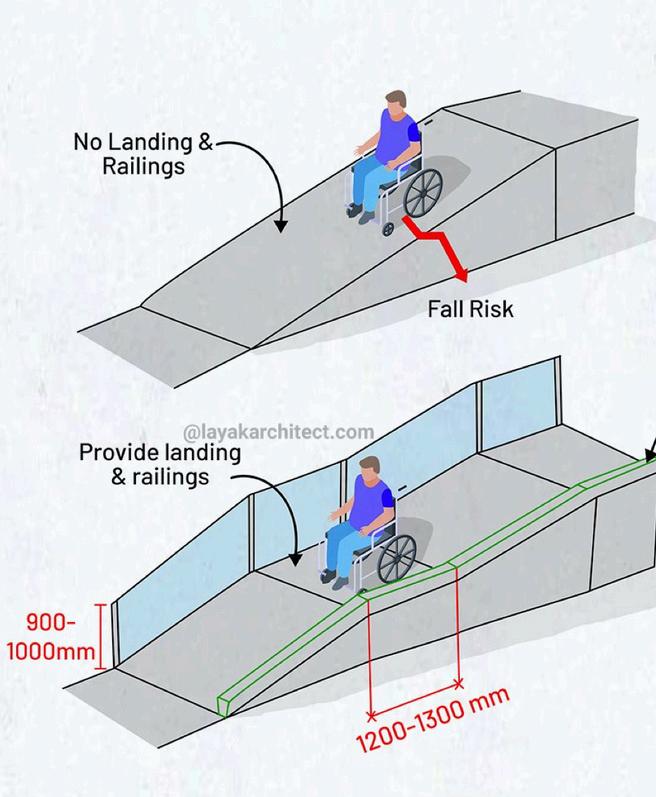 No Landing & Railings

Fall Risk

@layakarchitect.com

Provide landing & railings

900-1000mm

1200-1300 mm