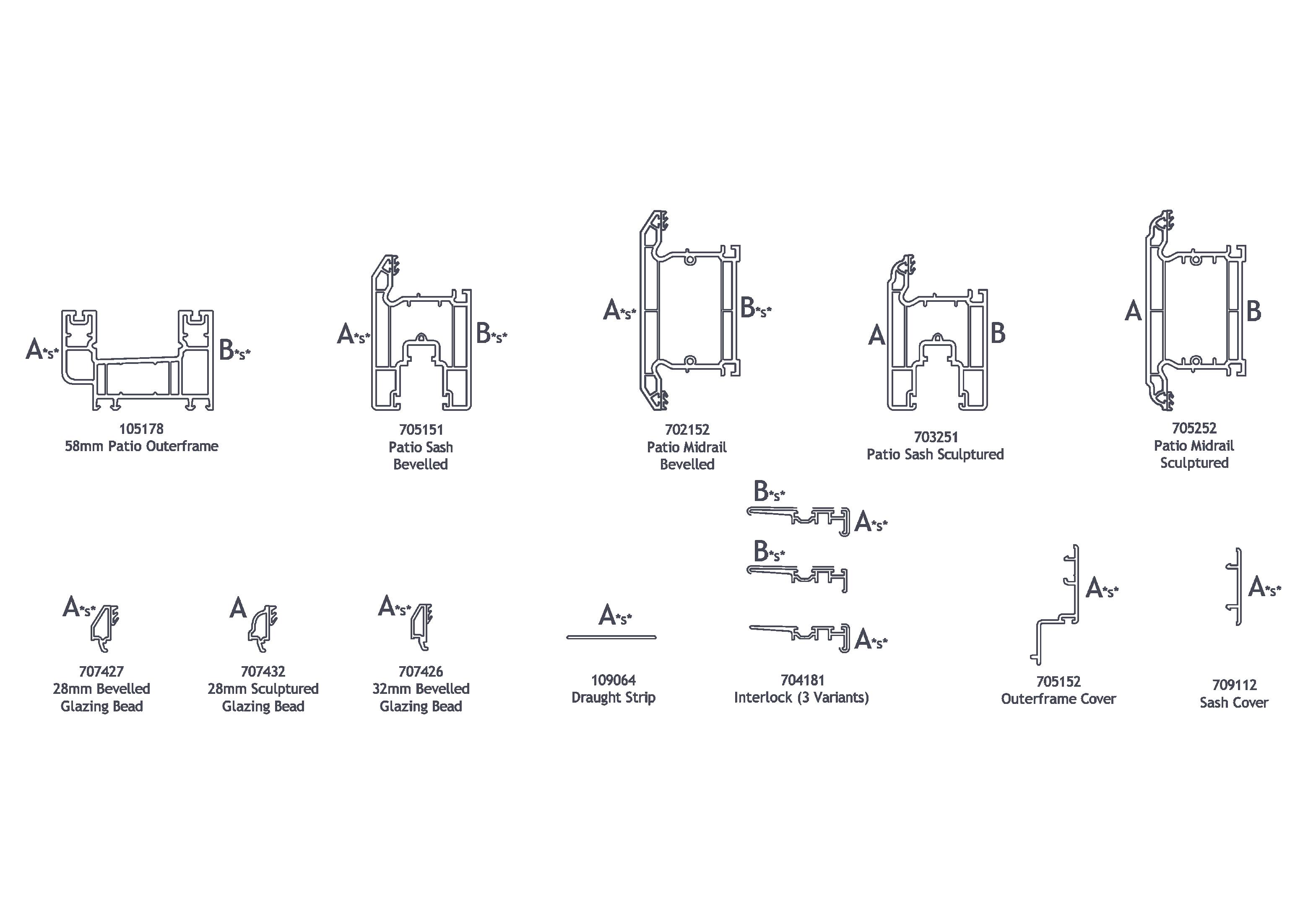 A*s* B*s*
105178
58mm Patio Outerframe

A*s* B*s*
705151
Patio Sash
Bevelled

A*s* B*s*
702152
Patio Midrail
Bevelled

A B
703251
Patio Sash Sculptured

A B
705252
Patio Midrail
Sculptured

A*s*
707427
28mm Bevelled
Glazing Bead

A
707432
28mm Sculptured
Glazing Bead

A*s*
707426
32mm Bevelled
Glazing Bead

A*s*
109064
Draught Strip

B*s* A*s*
B*s*
A*s*
704181
Interlock (3 Variants)

A*s*
705152
Outerframe Cover

A*s*
709112
Sash Cover