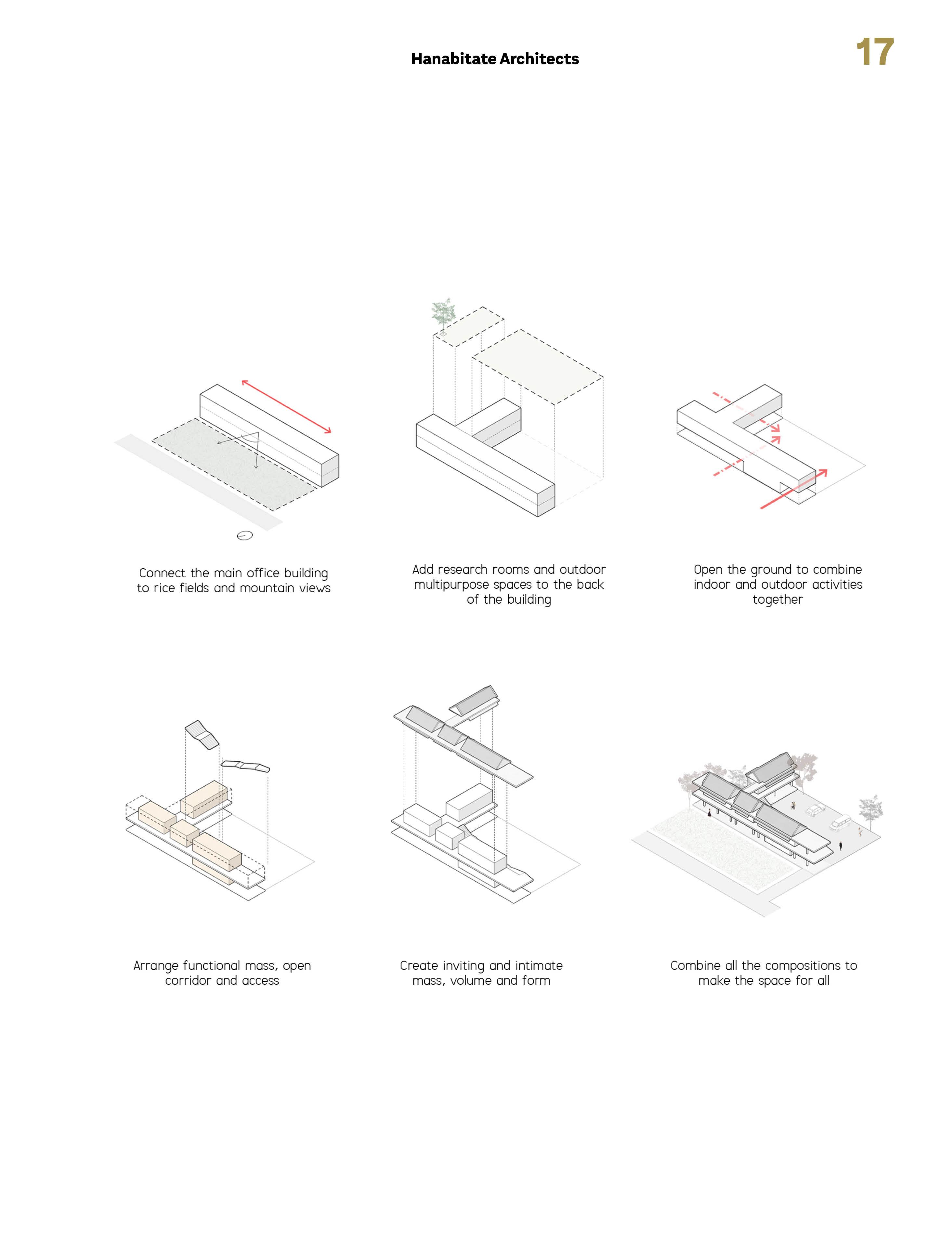 Hanabitate Architects

17

Connect the main office building to rice fields and mountain views

Add research rooms and outdoor multipurpose spaces to the back of the building

Open the ground to combine indoor and outdoor activities together

Arrange functional mass, open corridor and access

Create inviting and intimate mass, volume and form

Combine all the compositions to make the space for all