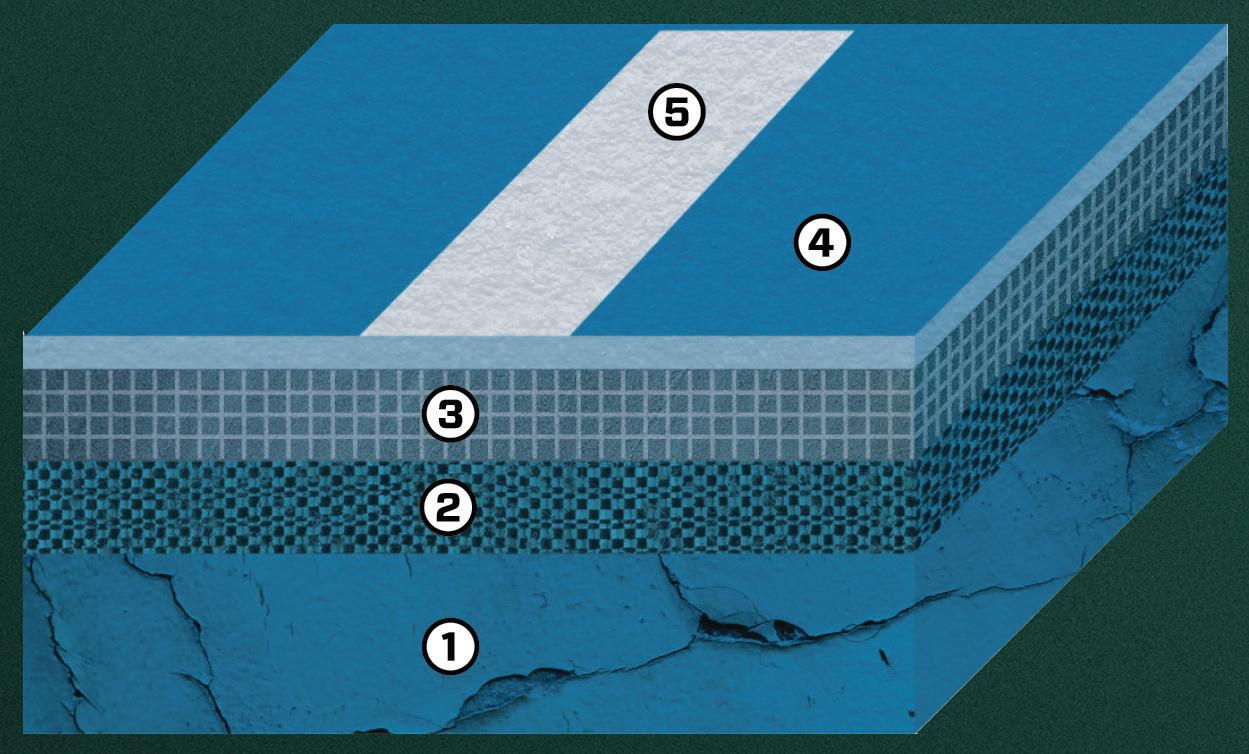 5
4
3
2
1