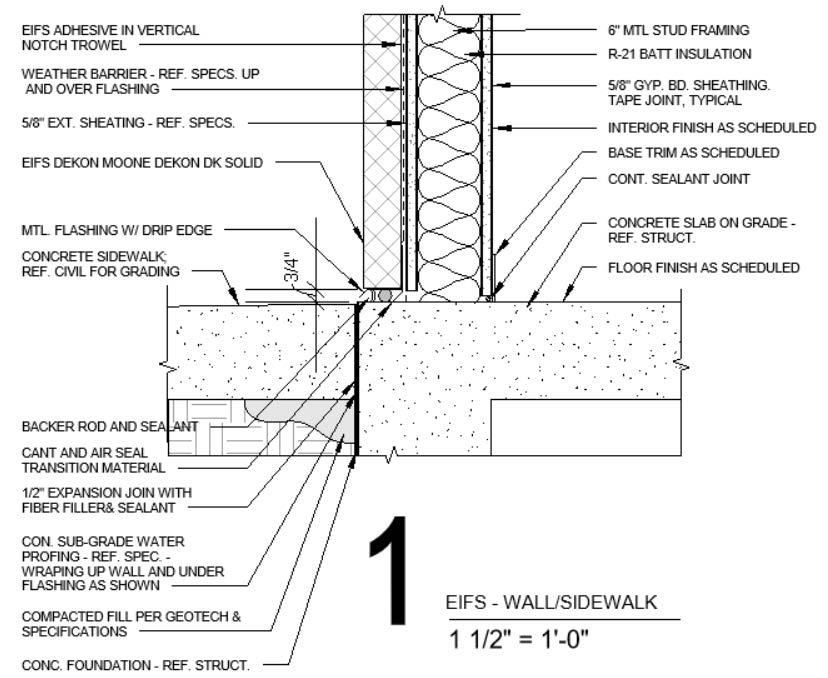 EIFS ADHESIVE IN VERTICAL NOTCH TROWEL

WEATHER BARRIER - REF. SPECS. UP AND OVER FLASHING

5/8" EXT. SHEATING - REF. SPECS.

EIFS DEKON MOONE DEKON DK SOLID

MTL. FLASHING W/ DRIP EDGE

CONCRETE SIDEWALK; REF. CIVIL FOR GRADING

3/4"

BACKER ROD AND SEALANT

CANT AND AIR SEAL TRANSITION MATERIAL

1/2" EXPANSION JOIN WITH FIBER FILLER& SEALANT

CON. SUB-GRADE WATER PROFING - REF. SPEC. - WRAPING UP WALL AND UNDER FLASHING AS SHOWN

COMPACTED FILL PER GEOTECH & SPECIFICATIONS

CONC. FOUNDATION - REF. STRUCT.

6" MTL STUD FRAMING

R-21 BATT INSULATION

5/8" GYP. BD. SHEATHING. TAPE JOINT, TYPICAL

INTERIOR FINISH AS SCHEDULED

BASE TRIM AS SCHEDULED

CONT. SEALANT JOINT

CONCRETE SLAB ON GRADE - REF. STRUCT.

FLOOR FINISH AS SCHEDULED

1

EIFS - WALL/SIDEWALK

1 1/2" = 1'-0"