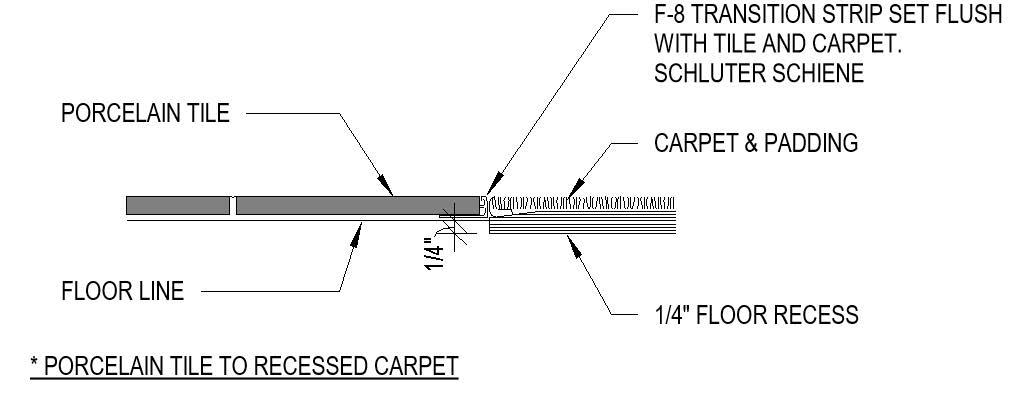 F-8 TRANSITION STRIP SET FLUSH WITH TILE AND CARPET. SCHLUTER SCHIENE

PORCELAIN TILE

CARPET & PADDING

1/4"

FLOOR LINE

1/4" FLOOR RECESS

* PORCELAIN TILE TO RECESSED CARPET