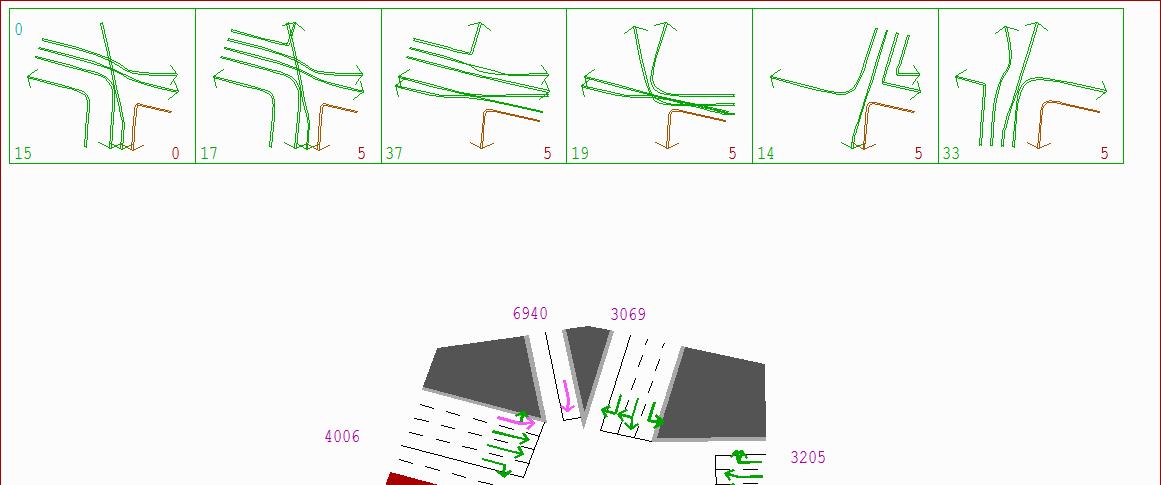 0
15 0
17 5
37 5
19 5
14 5
33 5

6940
3069
4006
3205