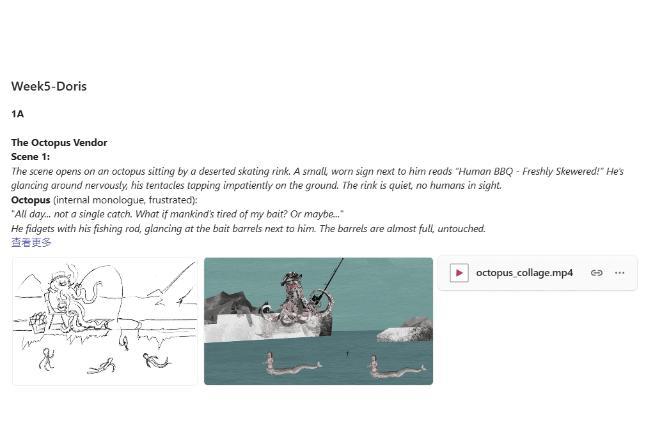 Week5-Doris

1A

The Octopus Vendor
Scene 1:
The scene opens on an octopus sitting by a deserted skating rink. A small, worn sign next to him reads "Human BBQ - Freshly Skewered!" He's glancing around nervously, his tentacles tapping impatiently on the ground. The rink is quiet, no humans in sight.
Octopus (internal monologue, frustrated):
"All day... not a single catch. What if mankind's tired of my bait? Or maybe..."
He fidgets with his fishing rod, glancing at the bait barrels next to him. The barrels are almost full, untouched.
查看更多

octopus_collage.mp4