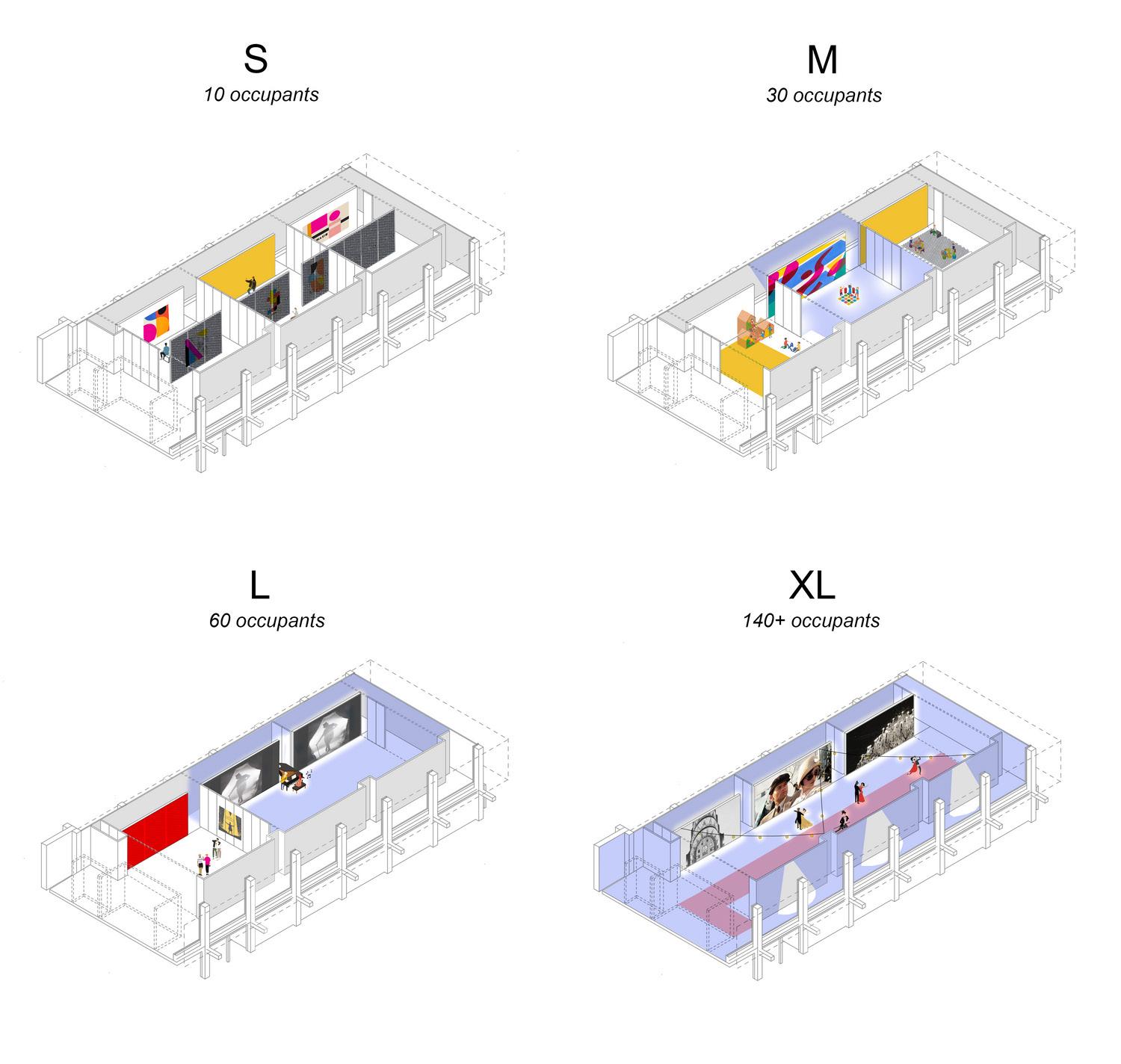 S
10 occupants

M
30 occupants

L
60 occupants

XL
140+ occupants