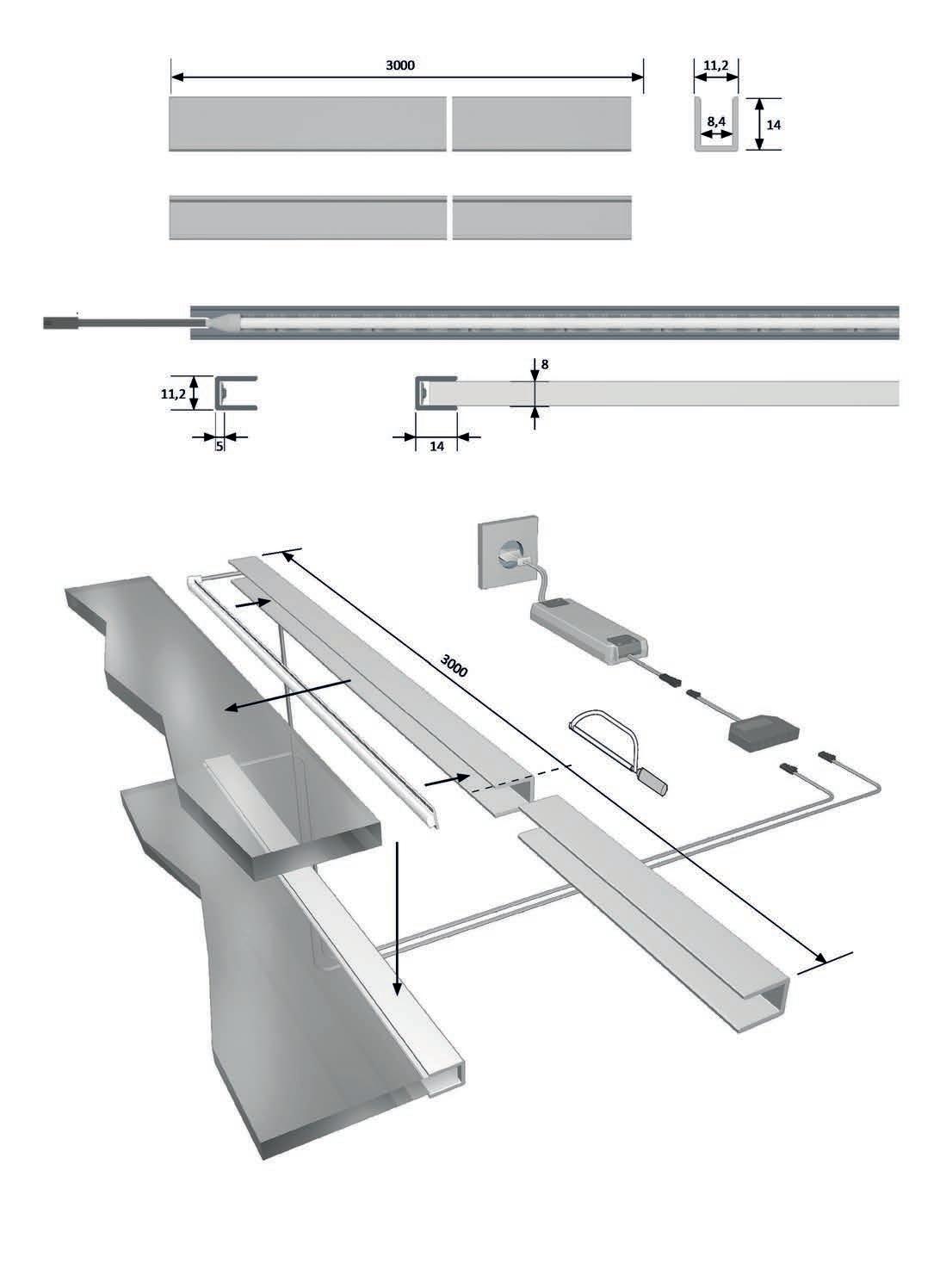 3000

11,2

8,4

14

11,2

5

8

14

3000