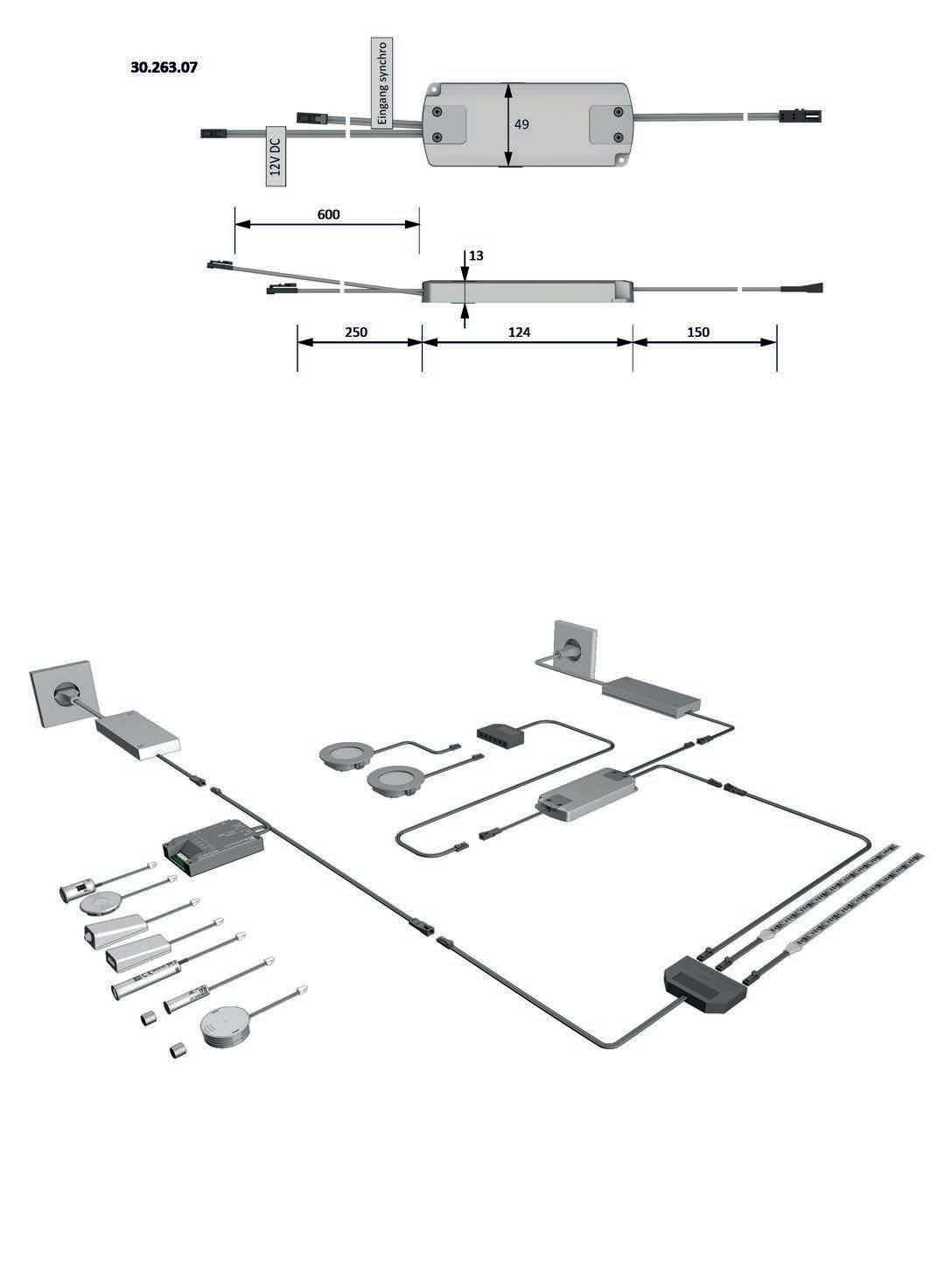 30.263.07

Eingang synchro

12V DC

49

600

13

250

124

150