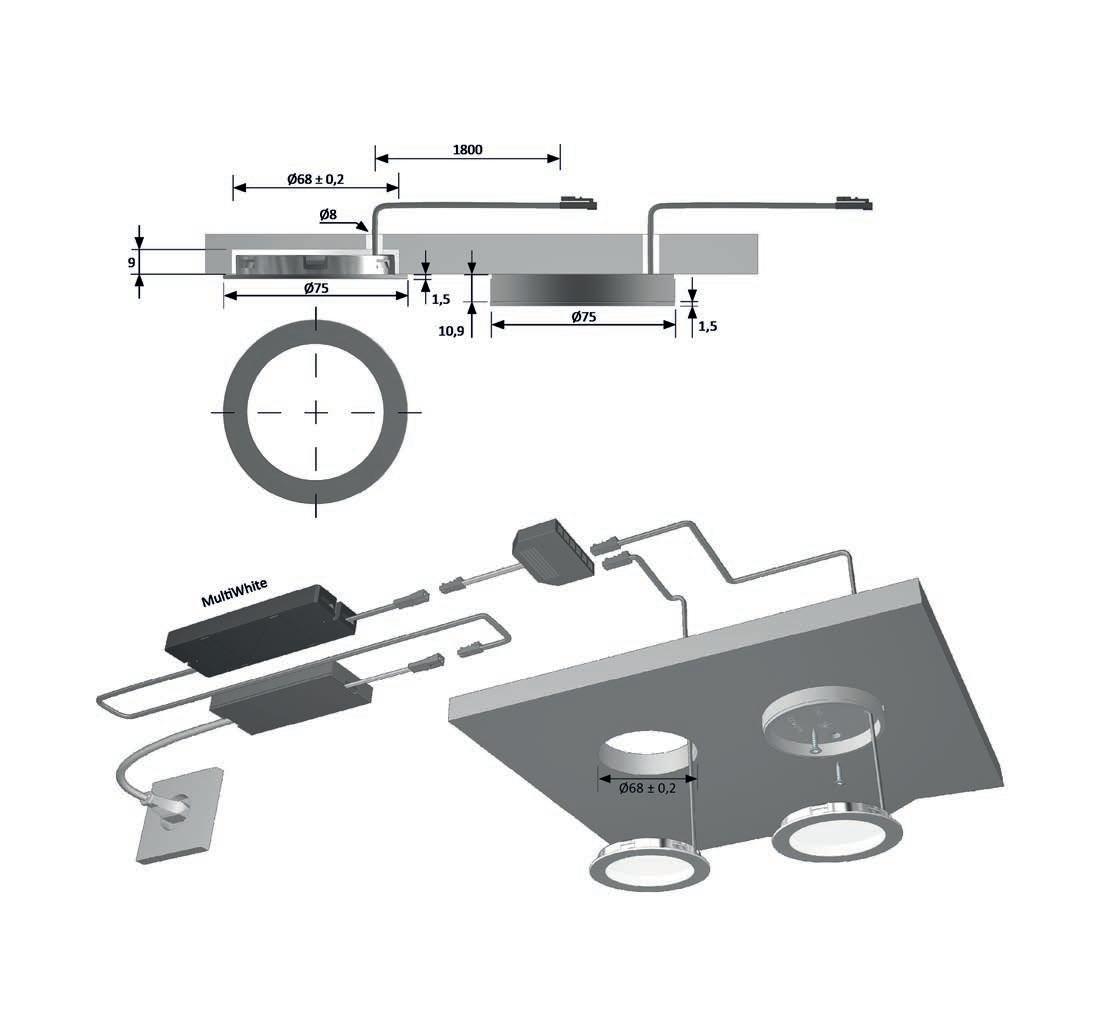 1800

Ø68 ± 0,2

Ø8

9

Ø75

1,5

10,9

Ø75

1,5

MultiWhite

Ø68 ± 0,2