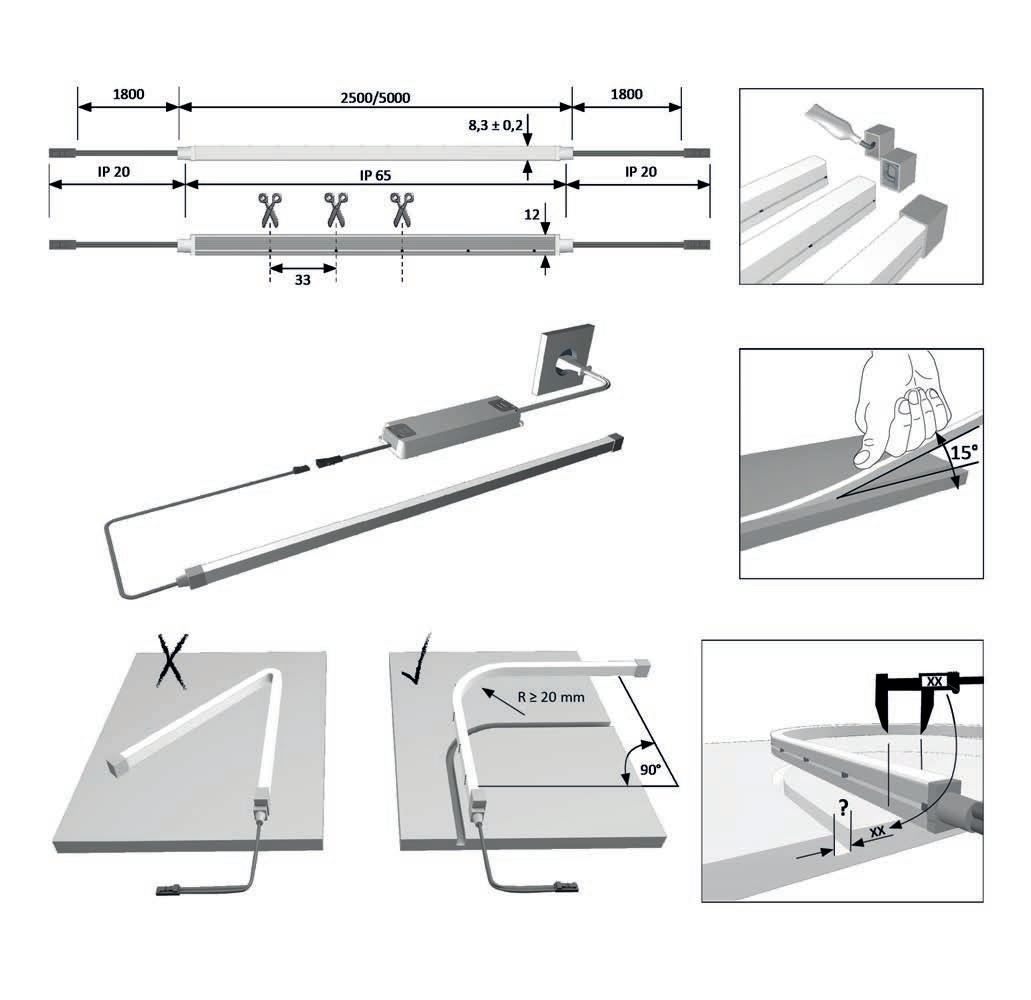 1800
2500/5000
1800
8,3 ± 0,2
IP 20
IP 65
IP 20
12
33
15°
R ≥ 20 mm
90°
XX
?
XX